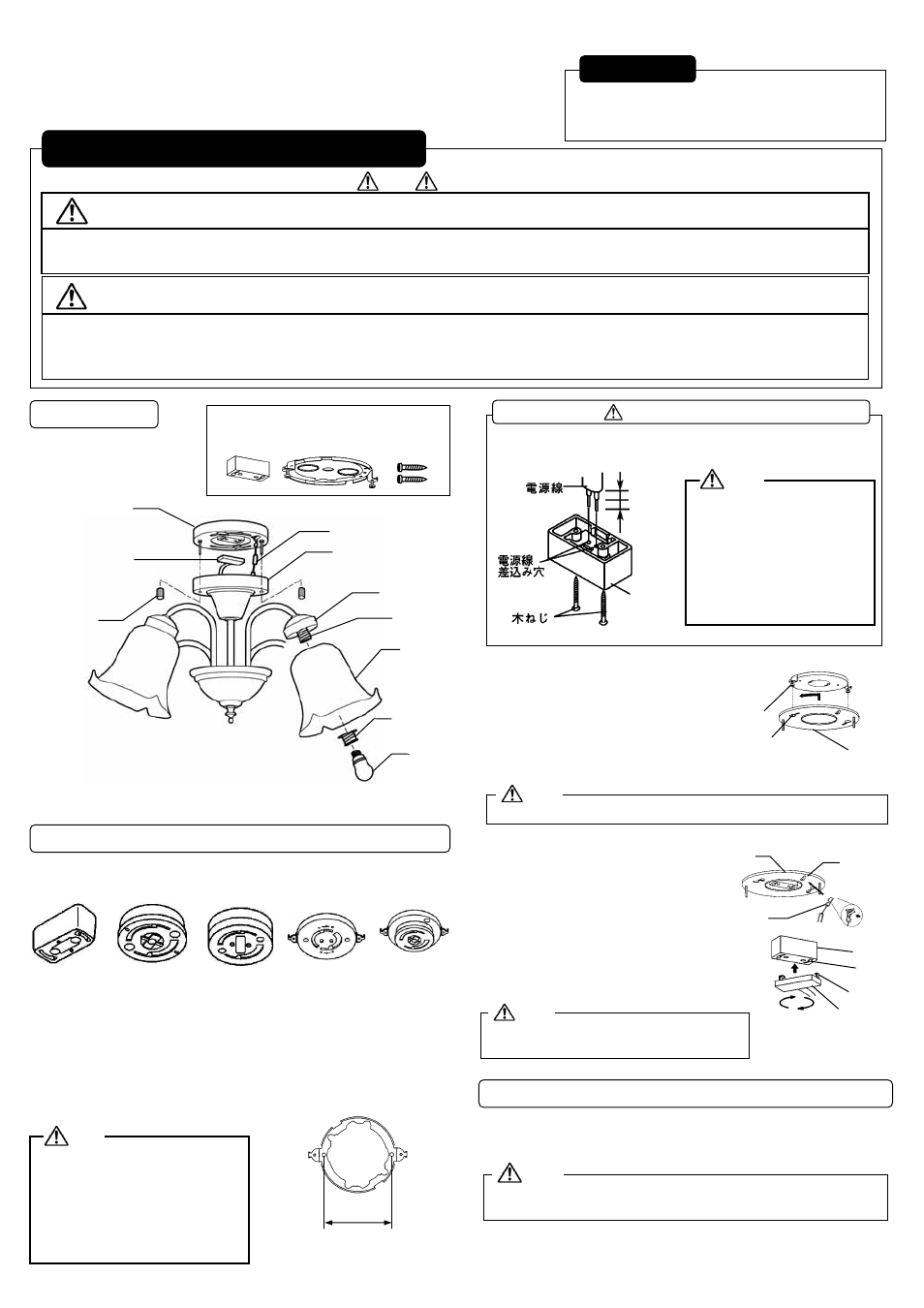 電源線

電源線
差込み穴

木ねじ