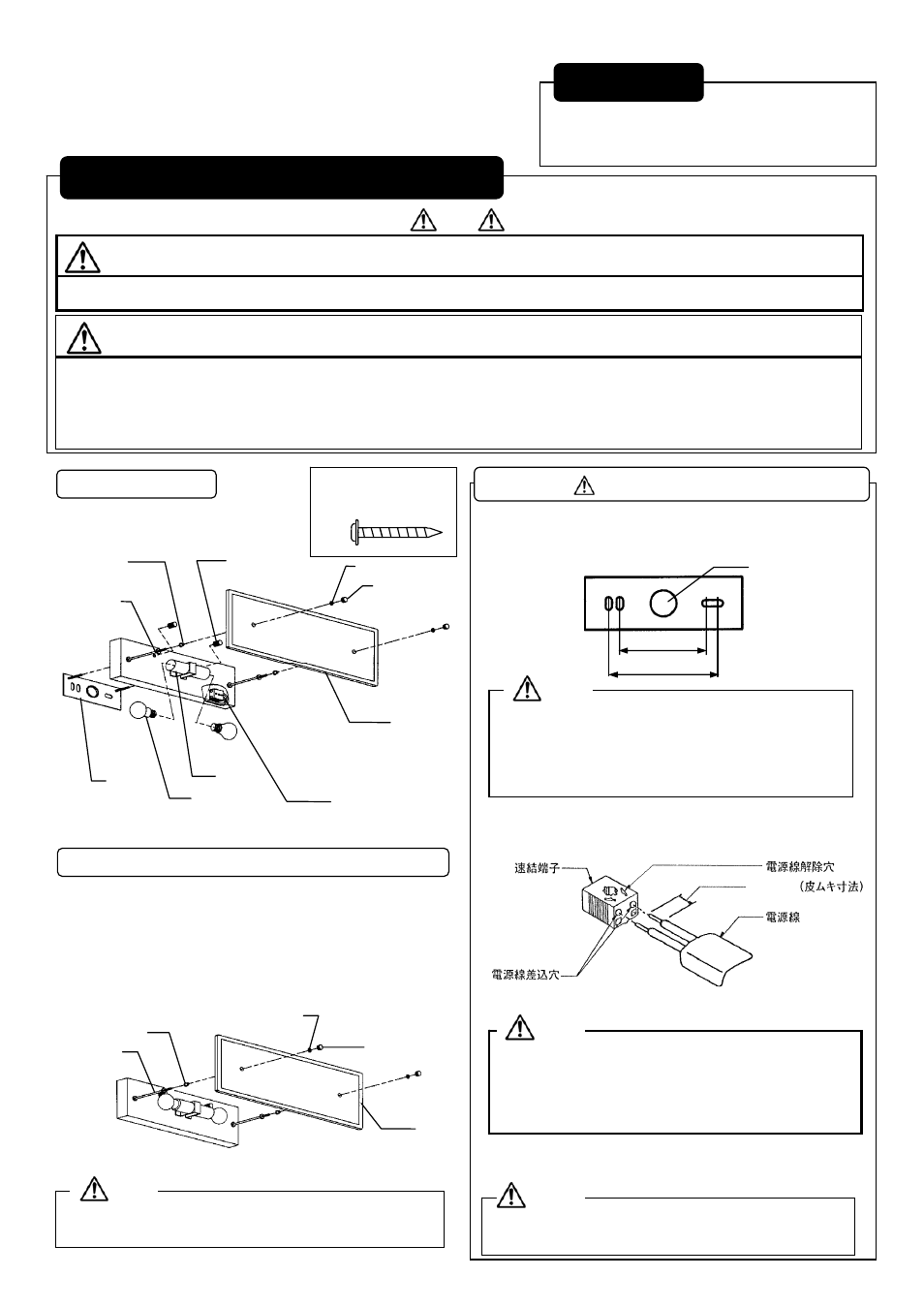 速結端子

電源線解除穴

（皮ムキ寸法）

電源線

電源線差込穴