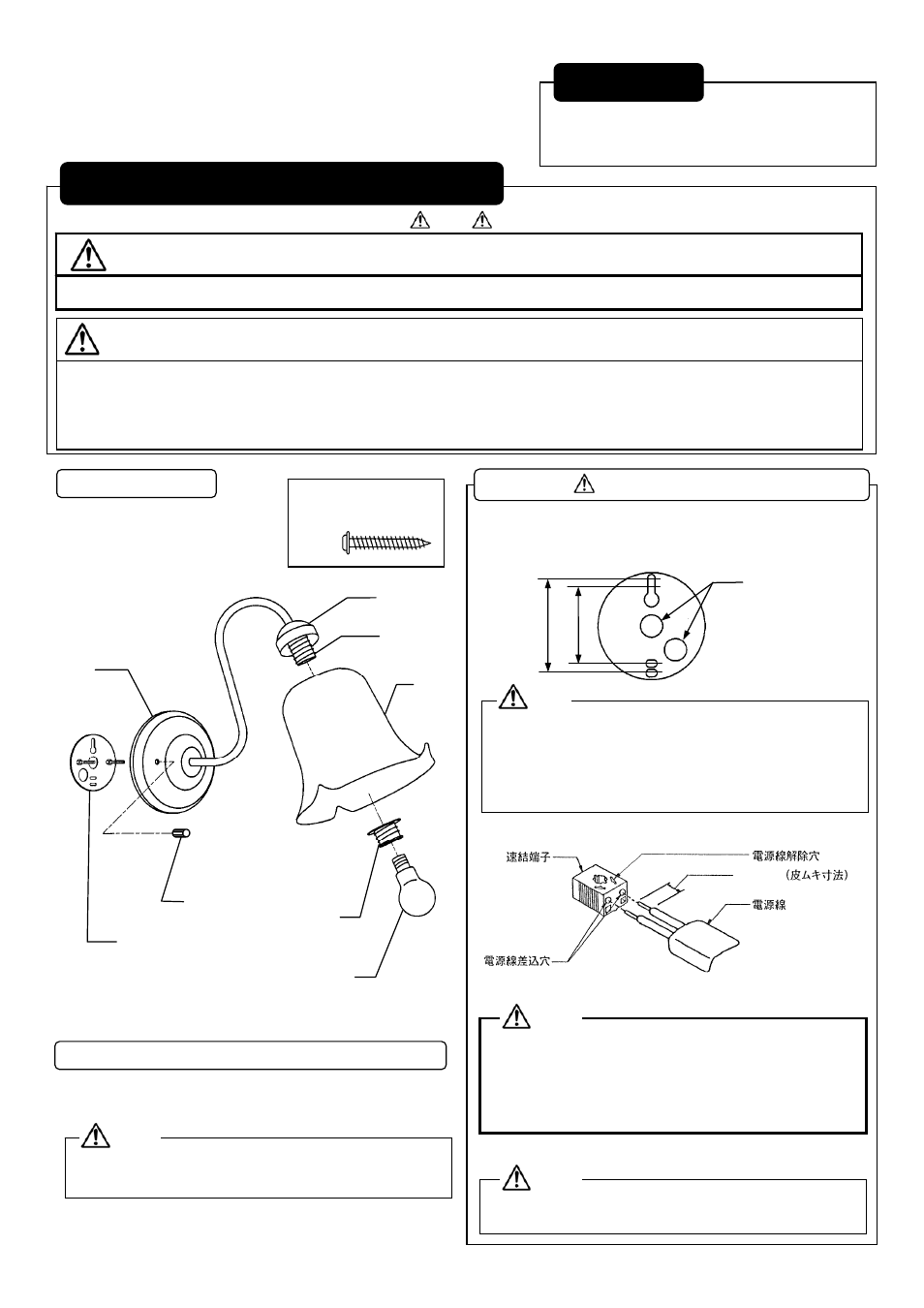 速結端子
電源線解除穴
（皮ムキ寸法）
電源線
電源線差込穴