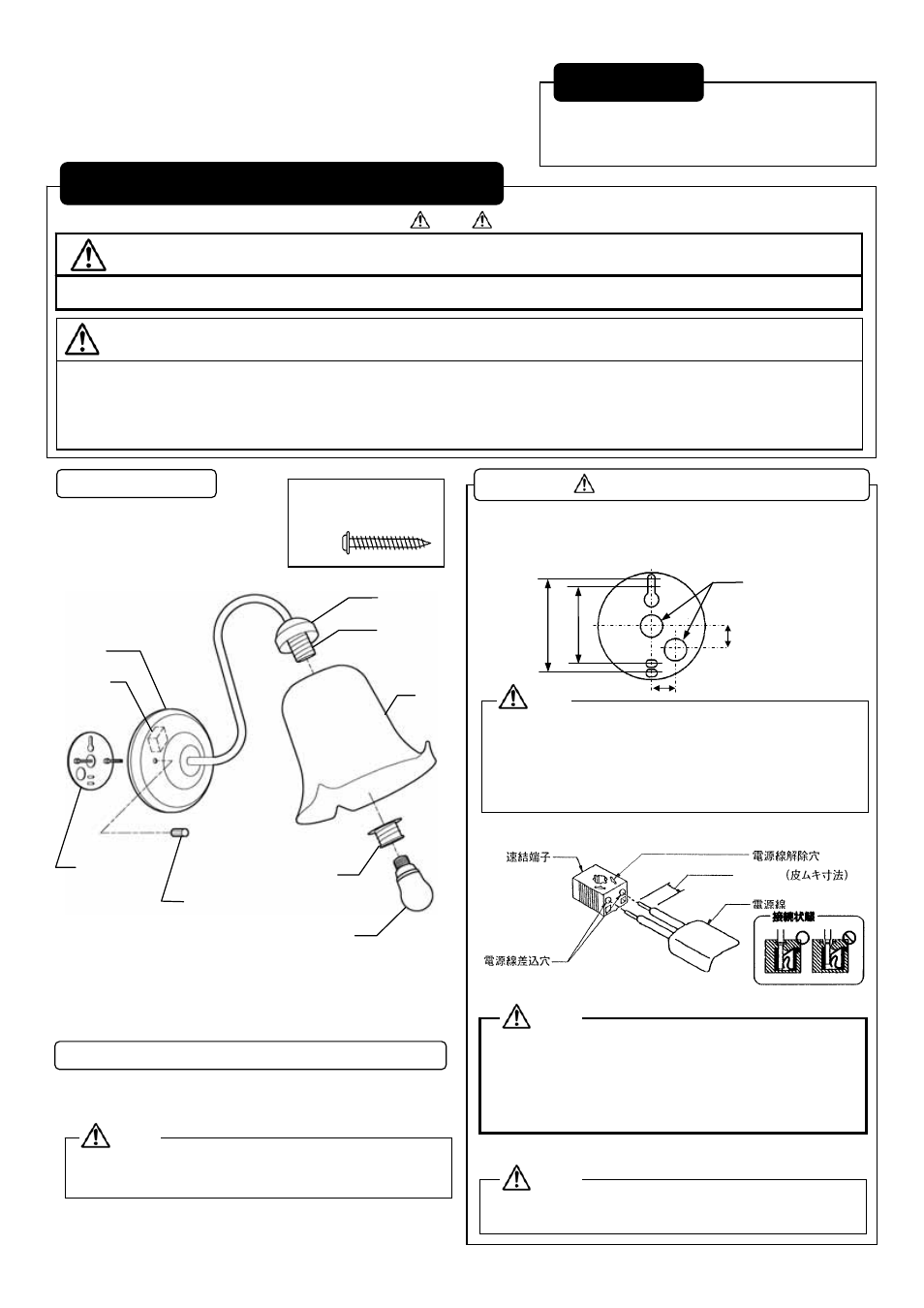 速結端子

電源線解除穴

（皮ムキ寸法）

電源線

接続状態

電源線差込穴