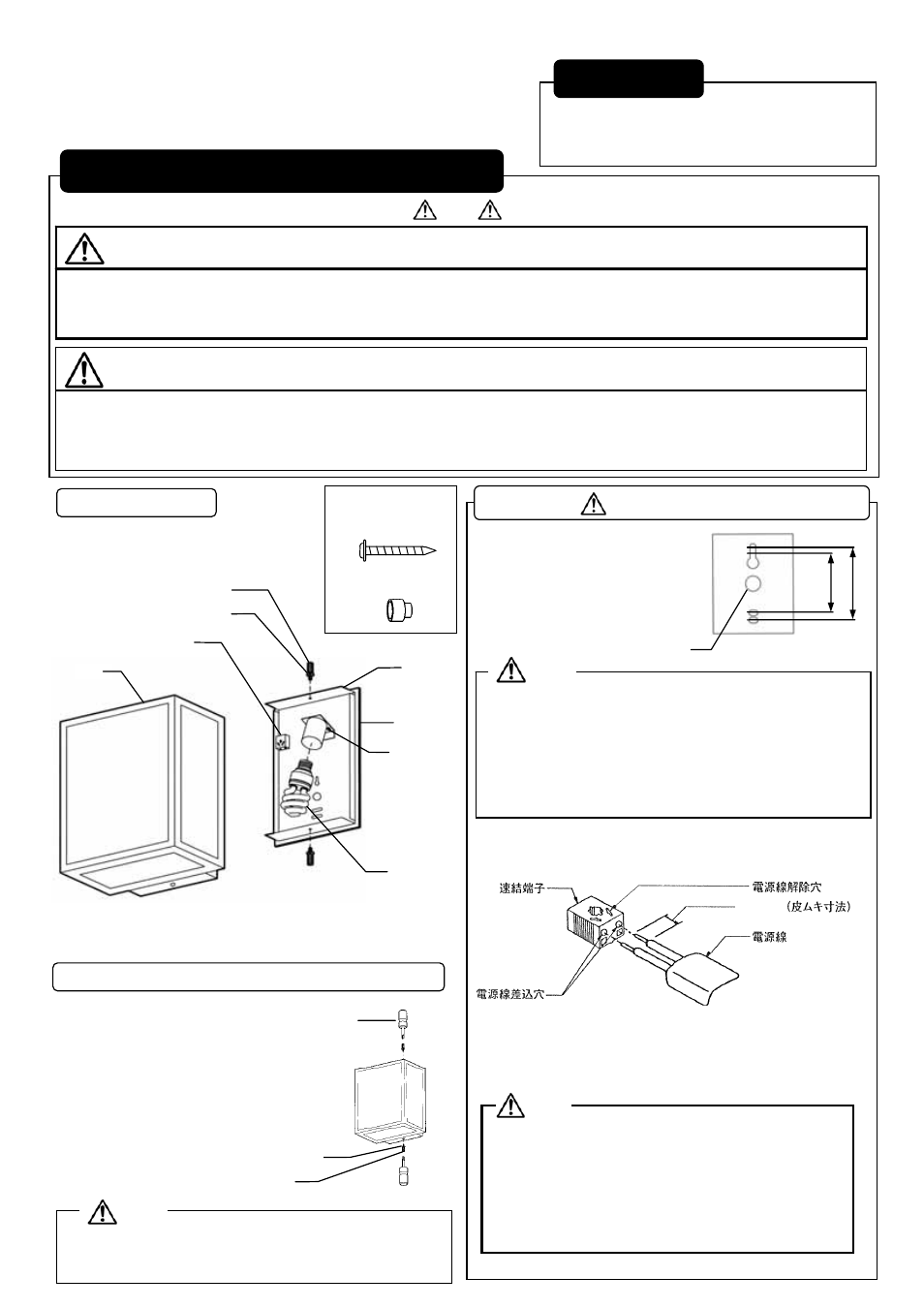 速結端子
電源線解除穴
（皮ムキ寸法）
電源線
電源線差込穴