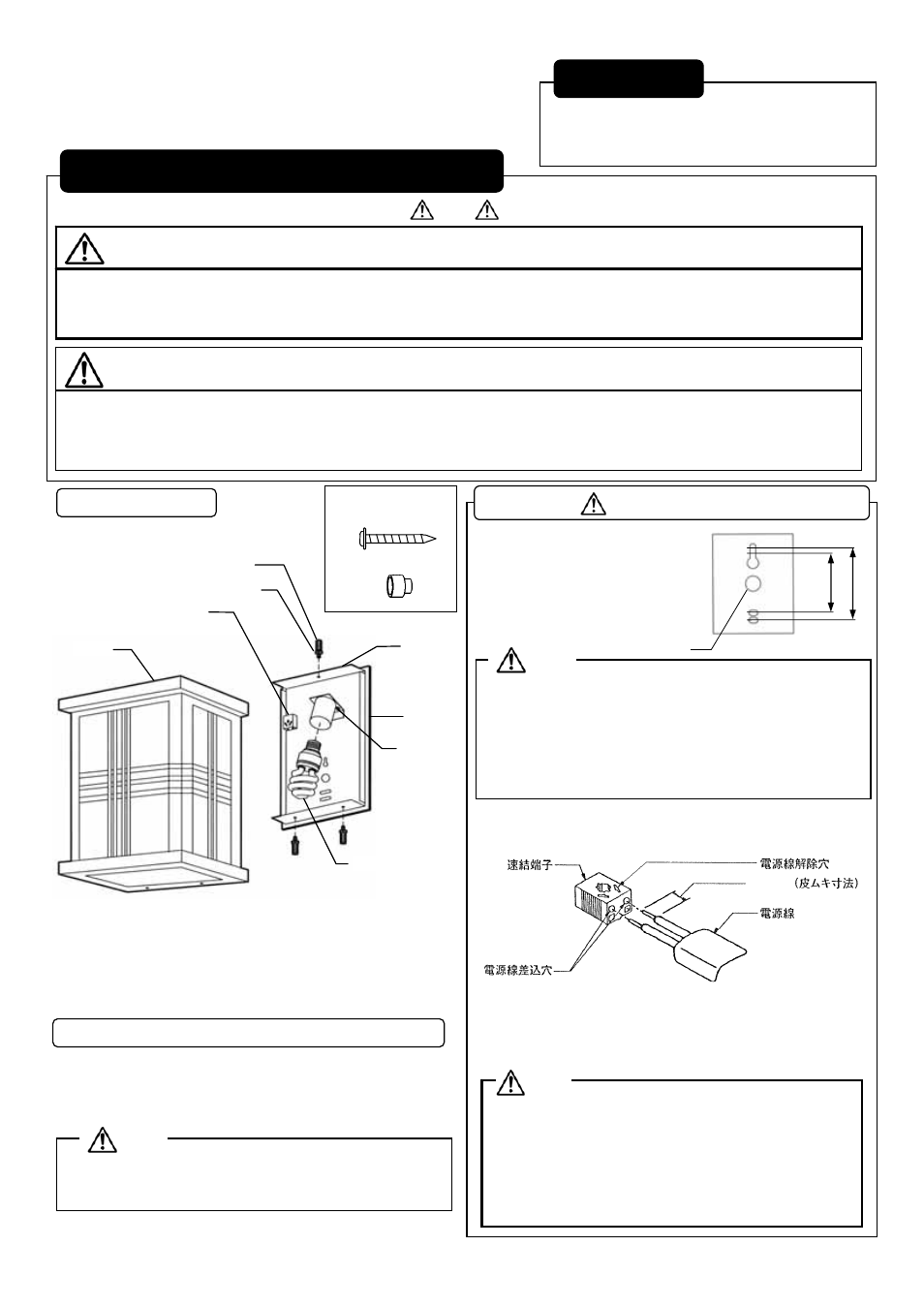 速結端子

電源線解除穴

（皮ムキ寸法）

電源線

電源線差込穴