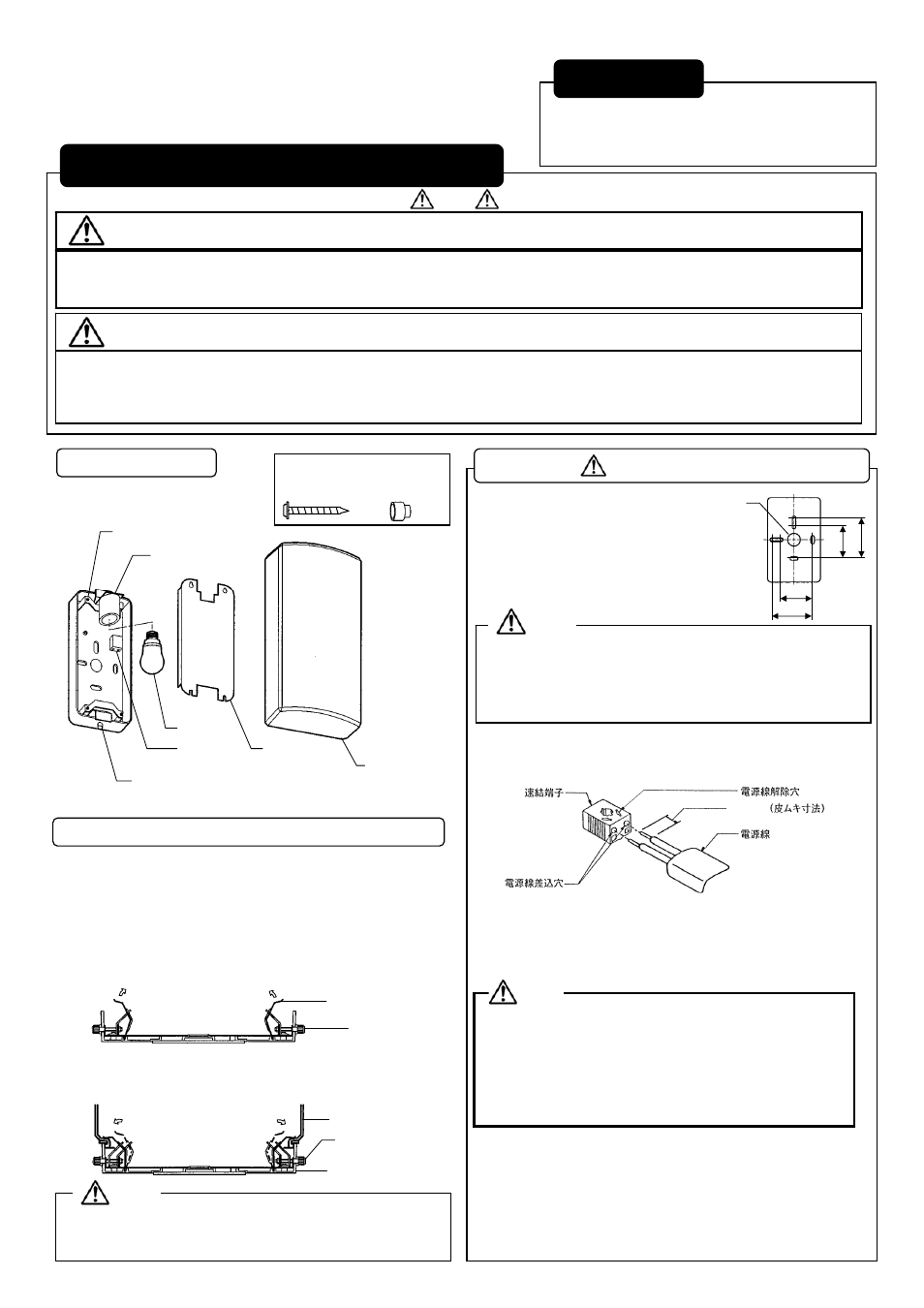 速結端子

電源線解除穴

（皮ムキ寸法）

電源線

電源線差込穴