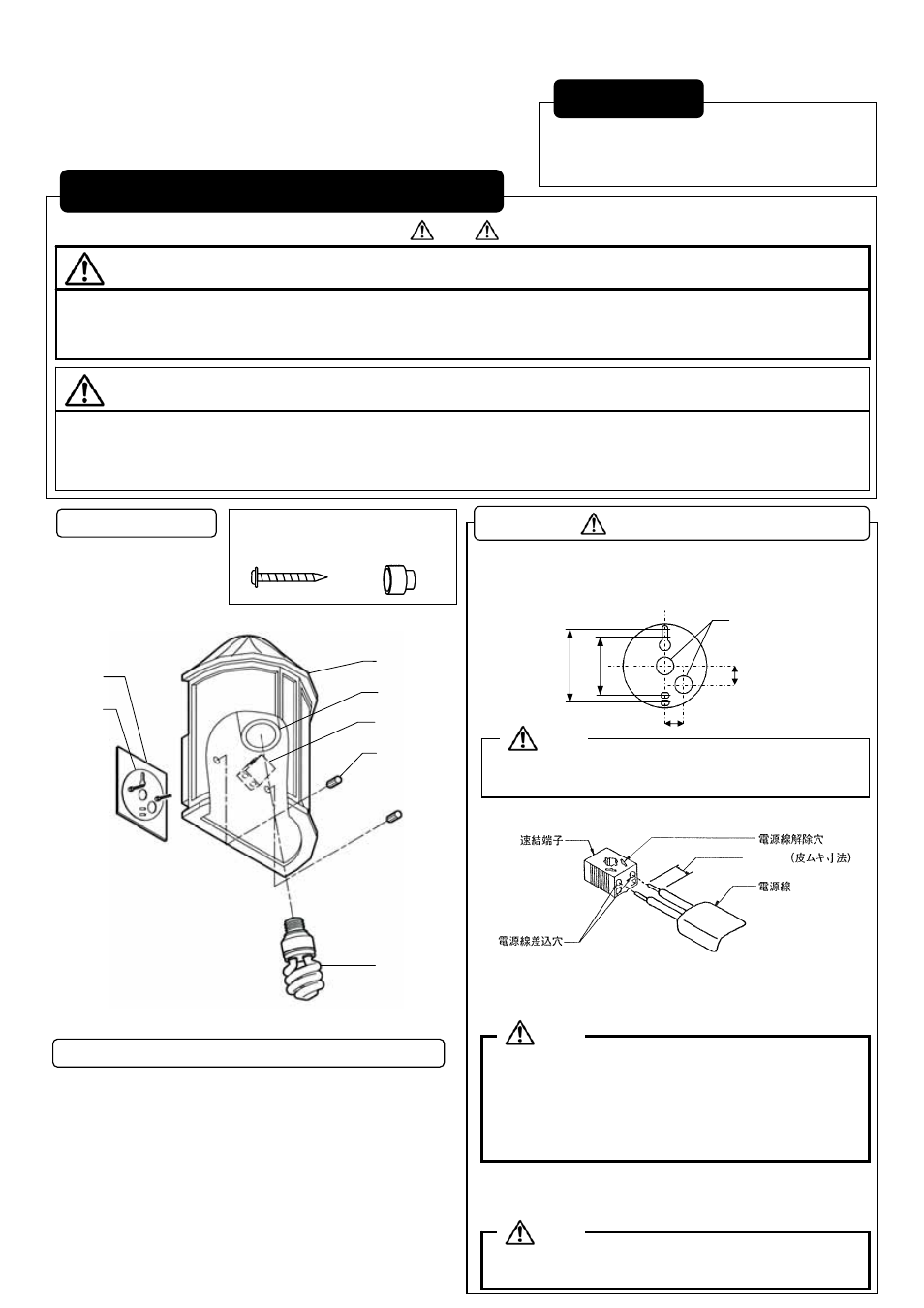 速結端子
電源線解除穴
（皮ムキ寸法）
電源線
電源線差込穴