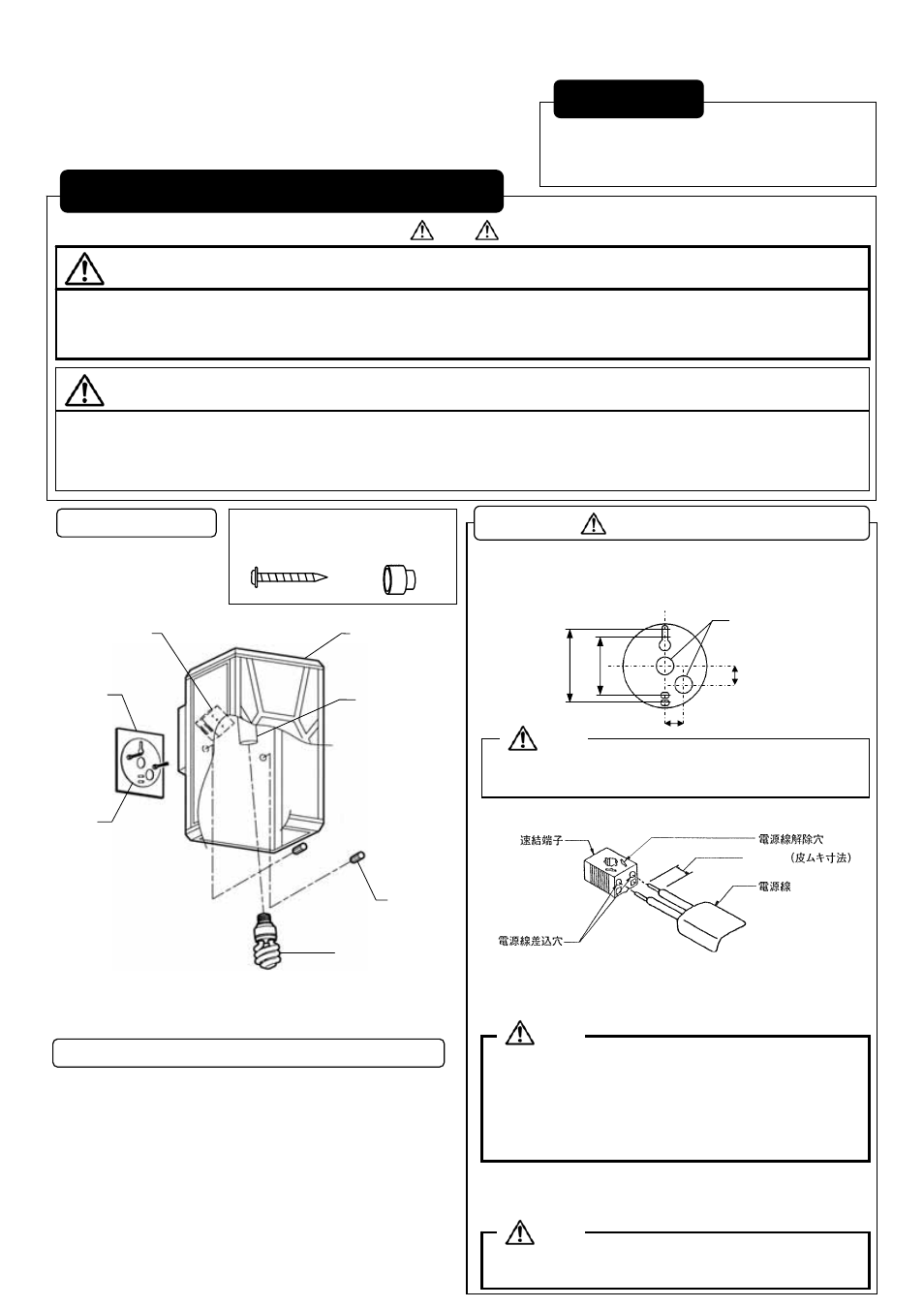 速結端子

電源線解除穴

（皮ムキ寸法）

電源線

電源線差込穴