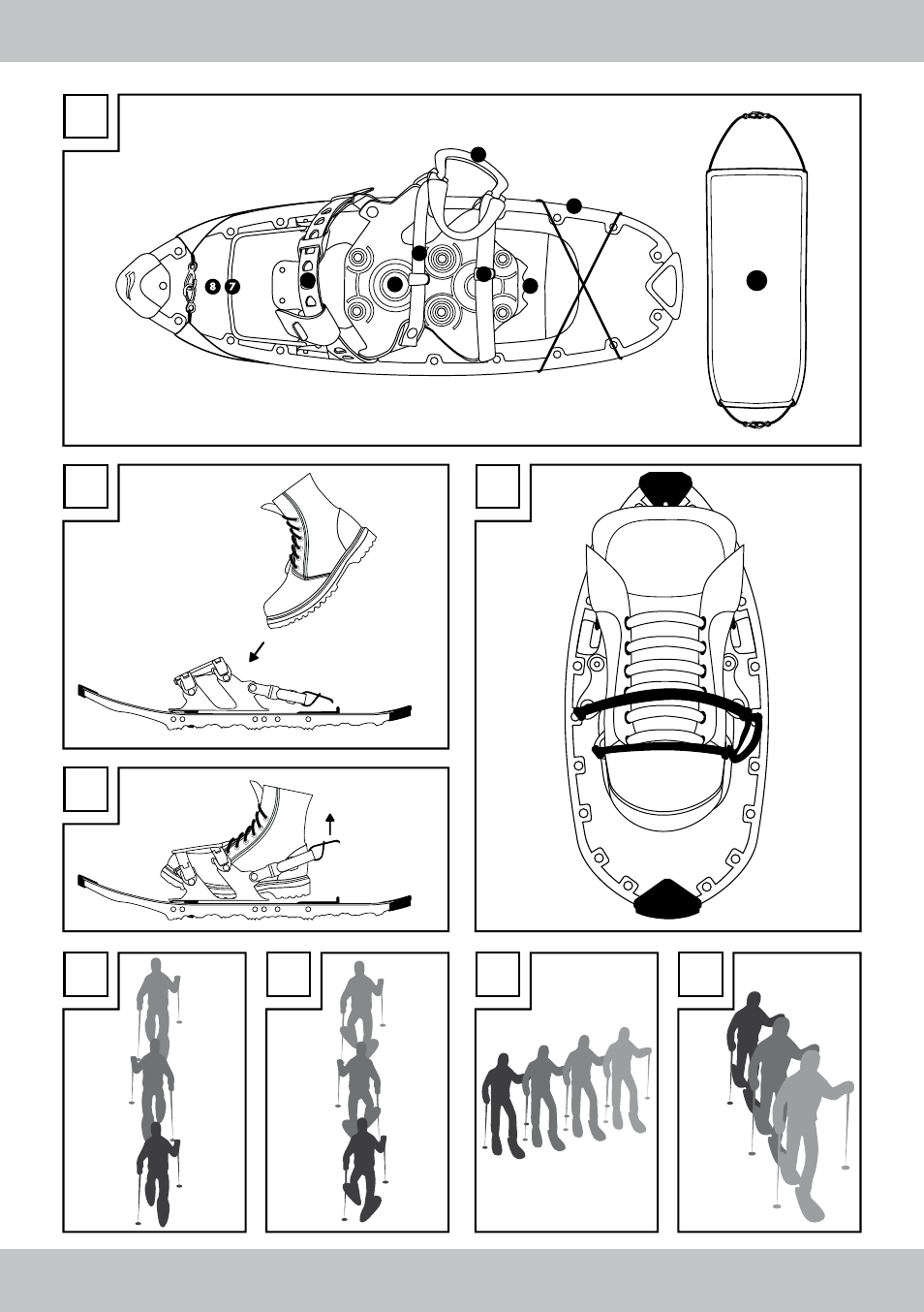 8 7