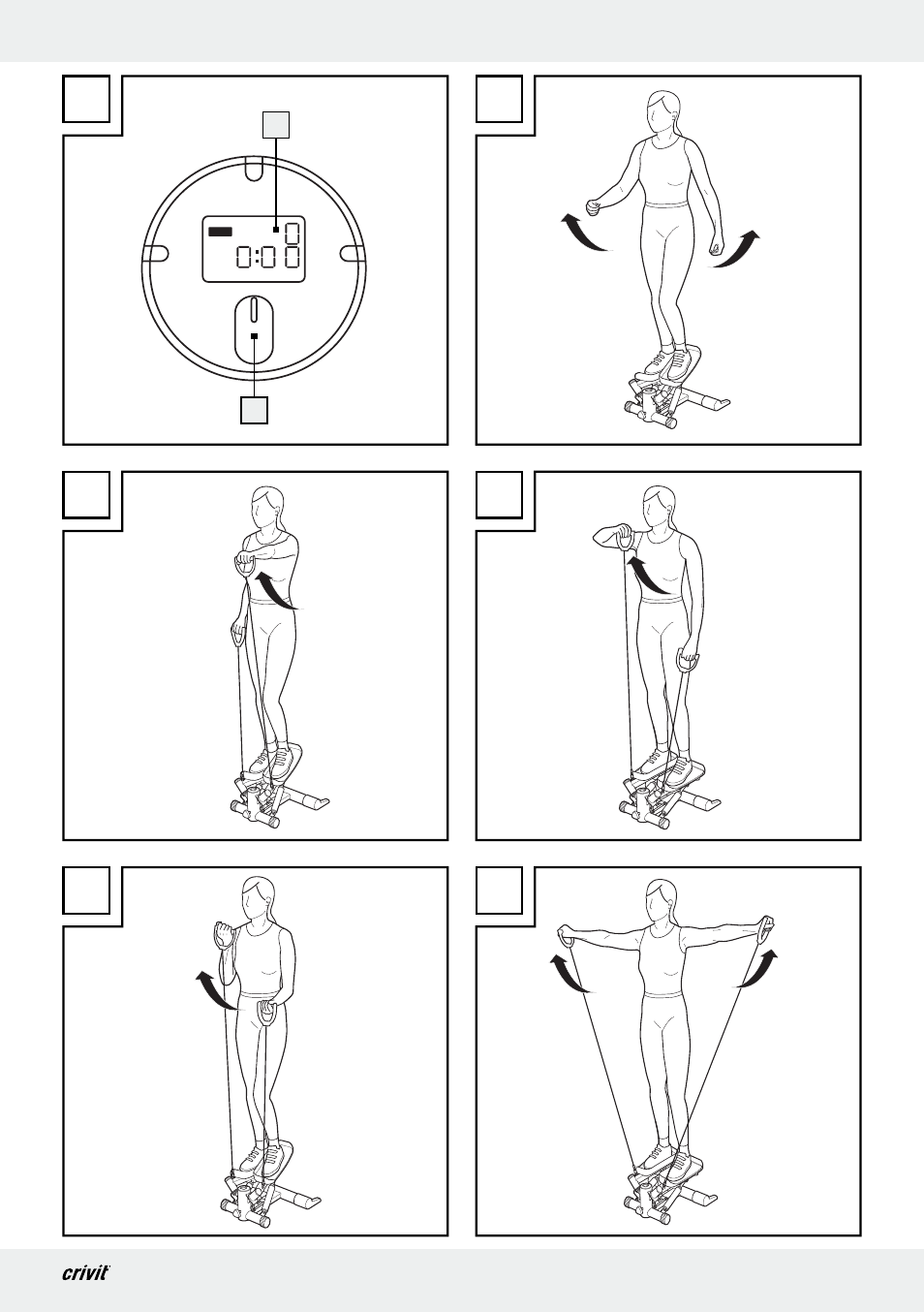 0
0:00

crivit