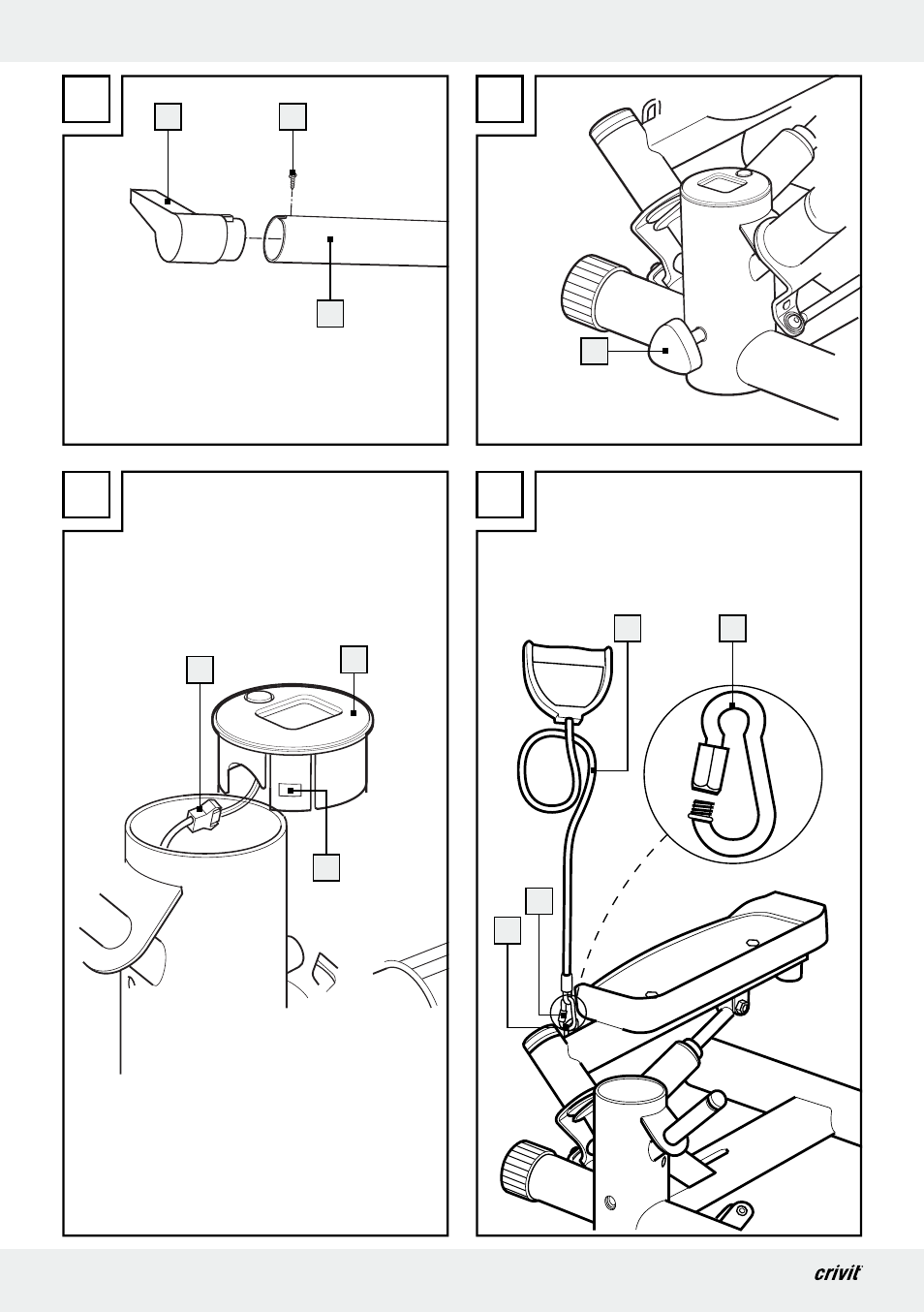 crivit