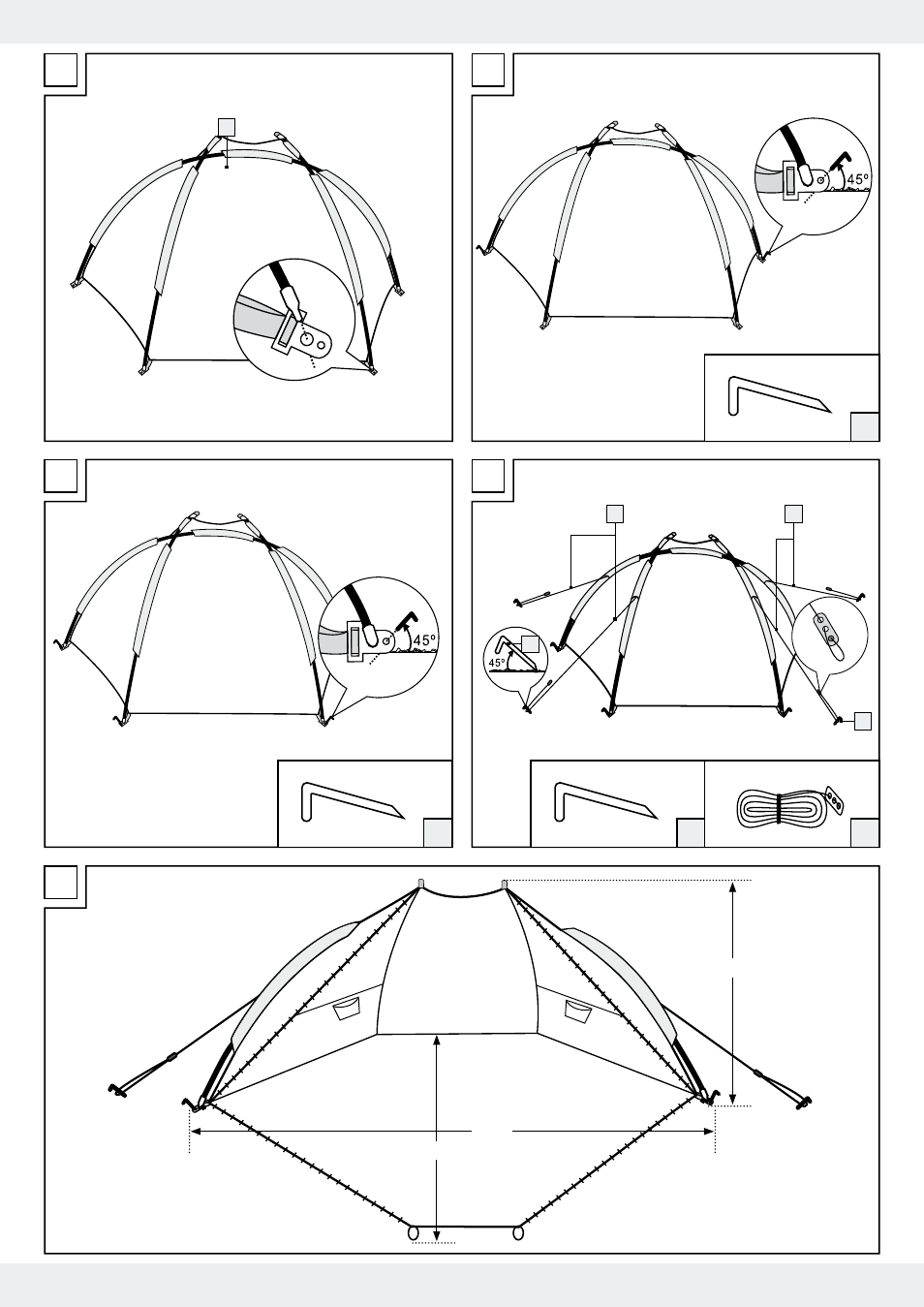 45°

45°

45°