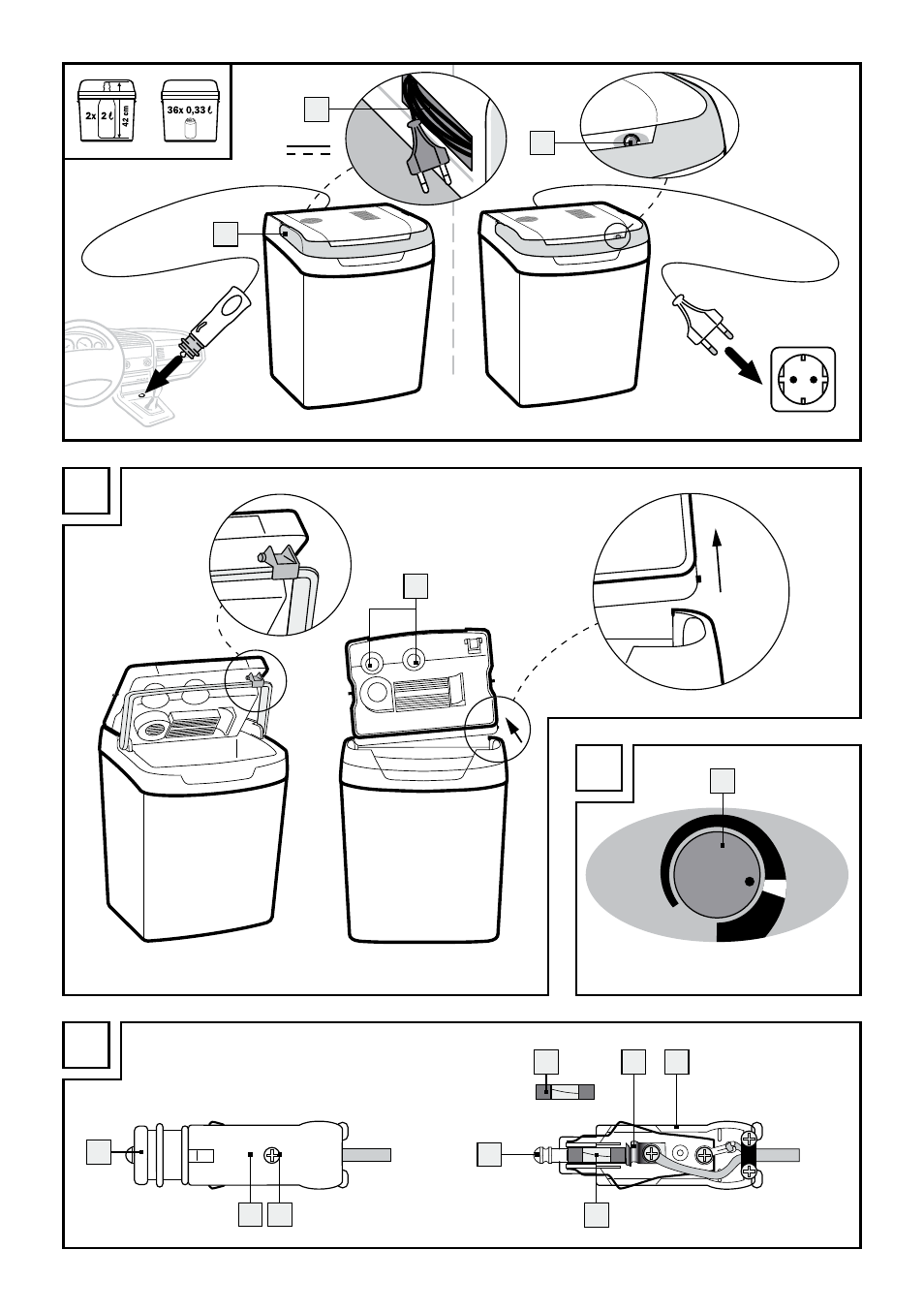 2x 2 ℓ
42 cm
36x 0,33 ℓ