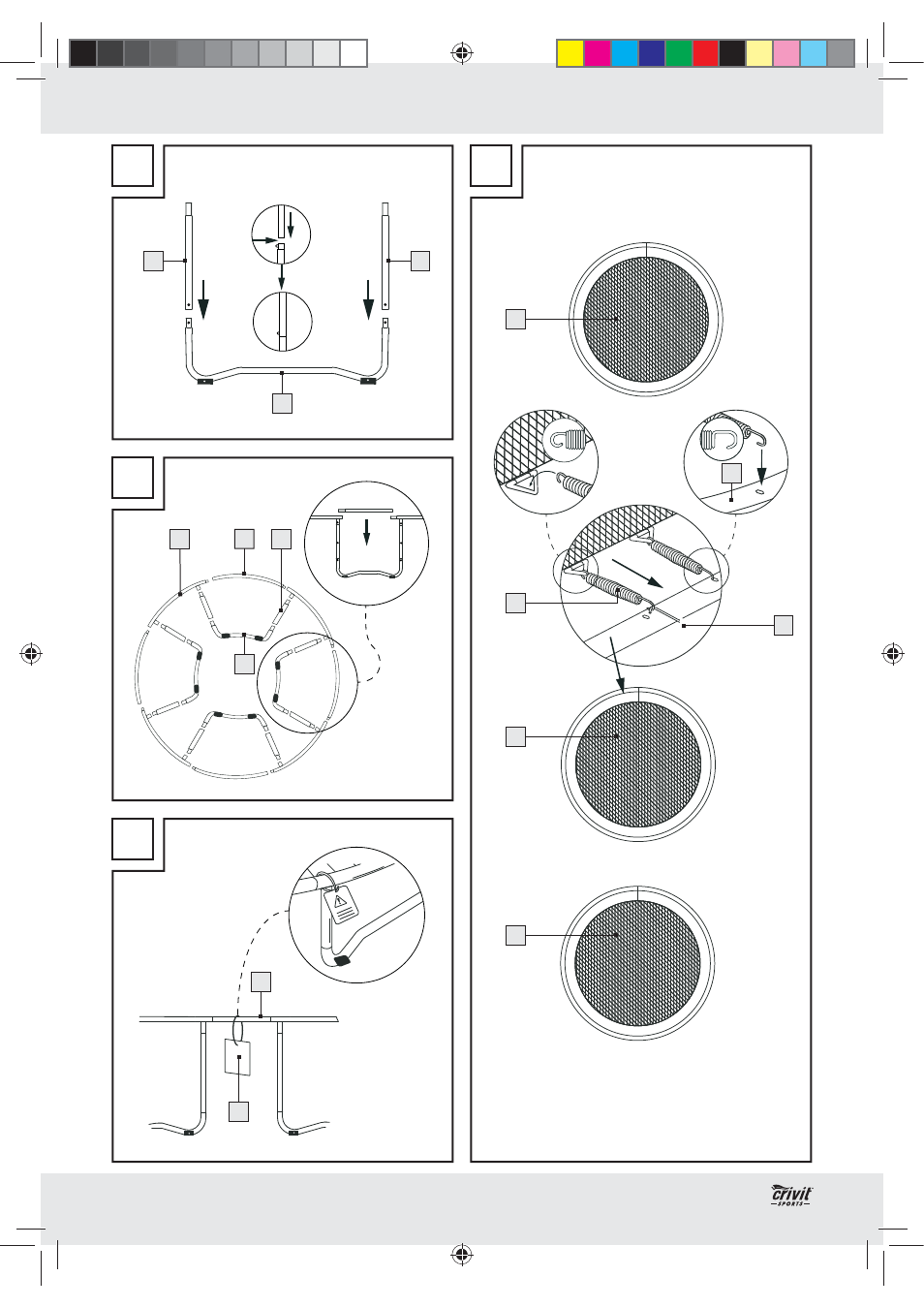 crivit SPORTS