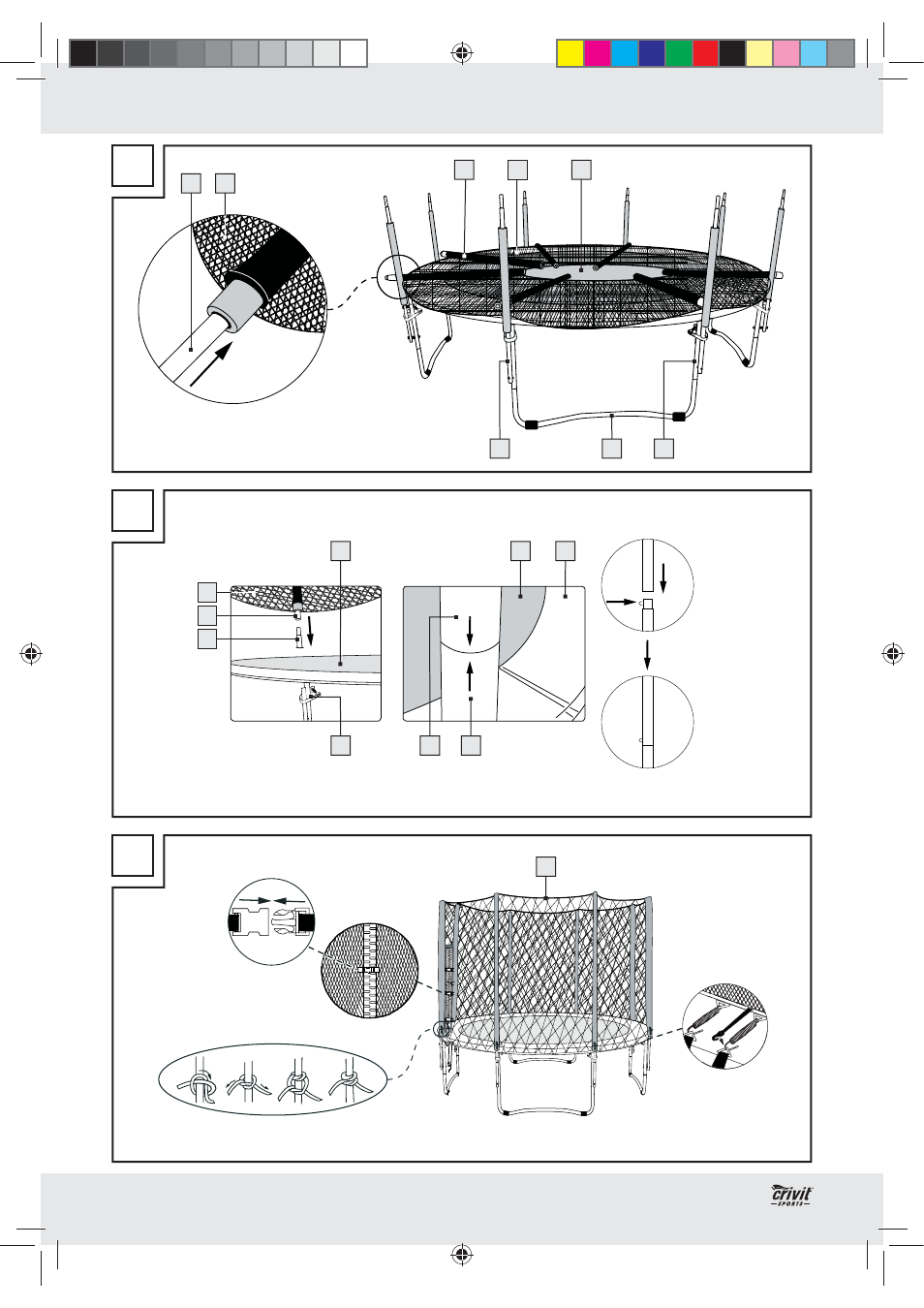 crivit SPORTS