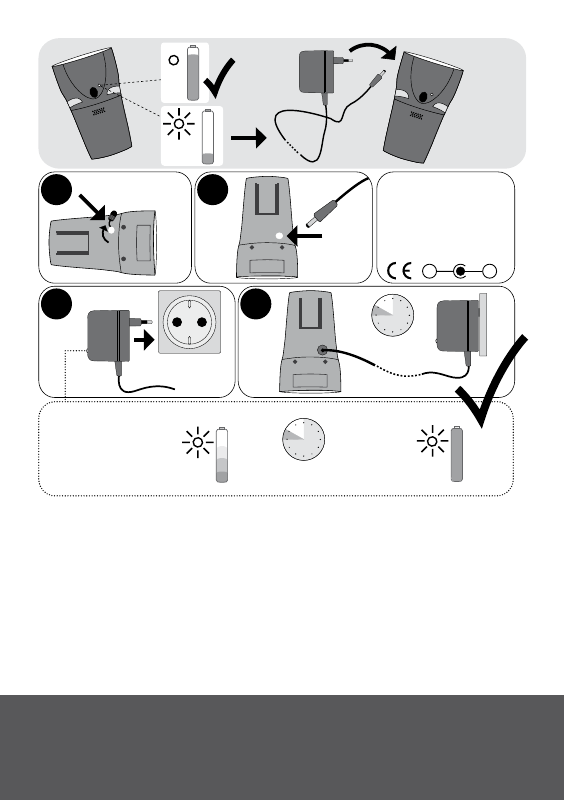 CE