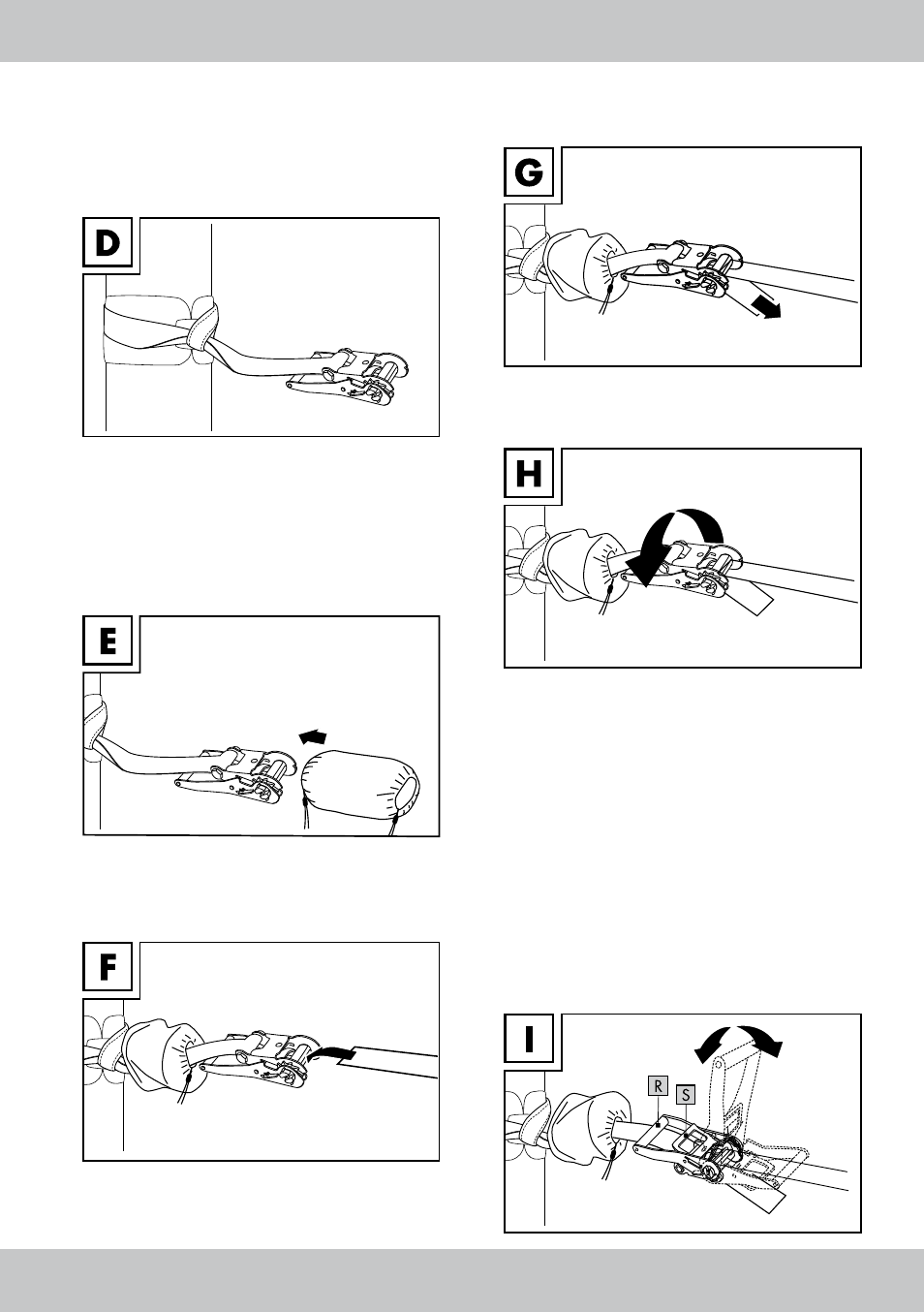 D

E

F

G

H

I

R

S