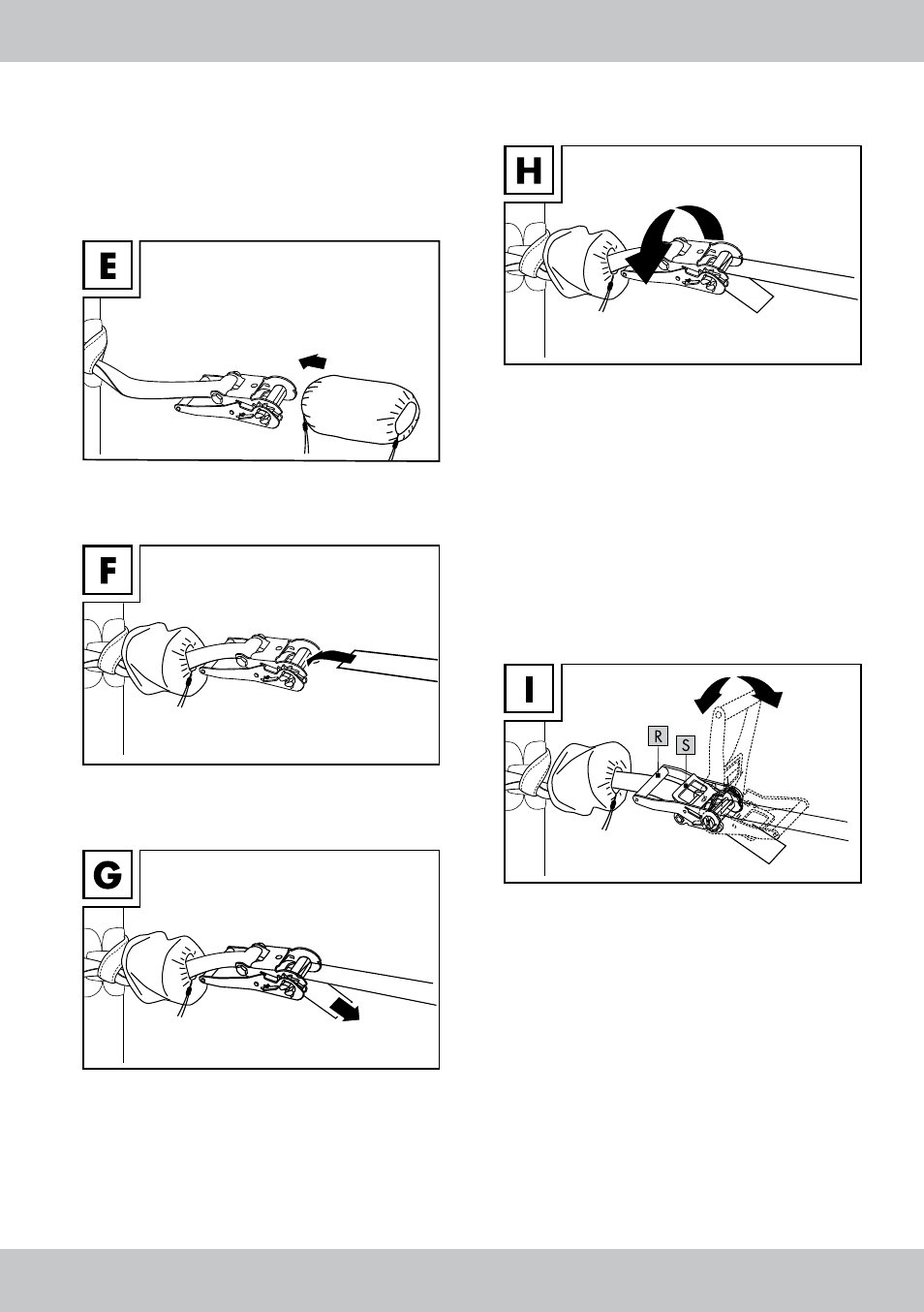 E

F

G

H

I

R

S