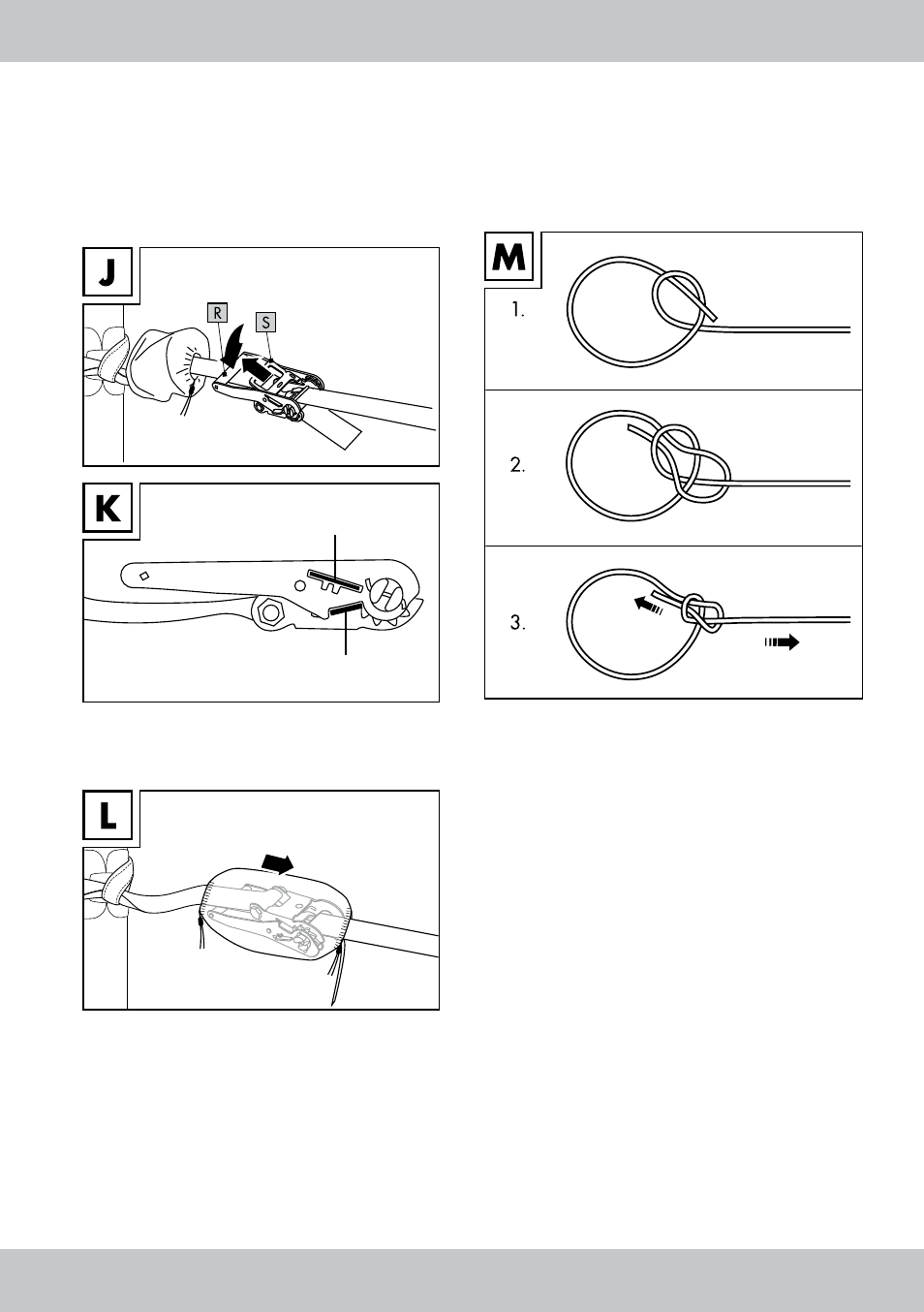 J

R

S

K

L

M

1.

2.

3.