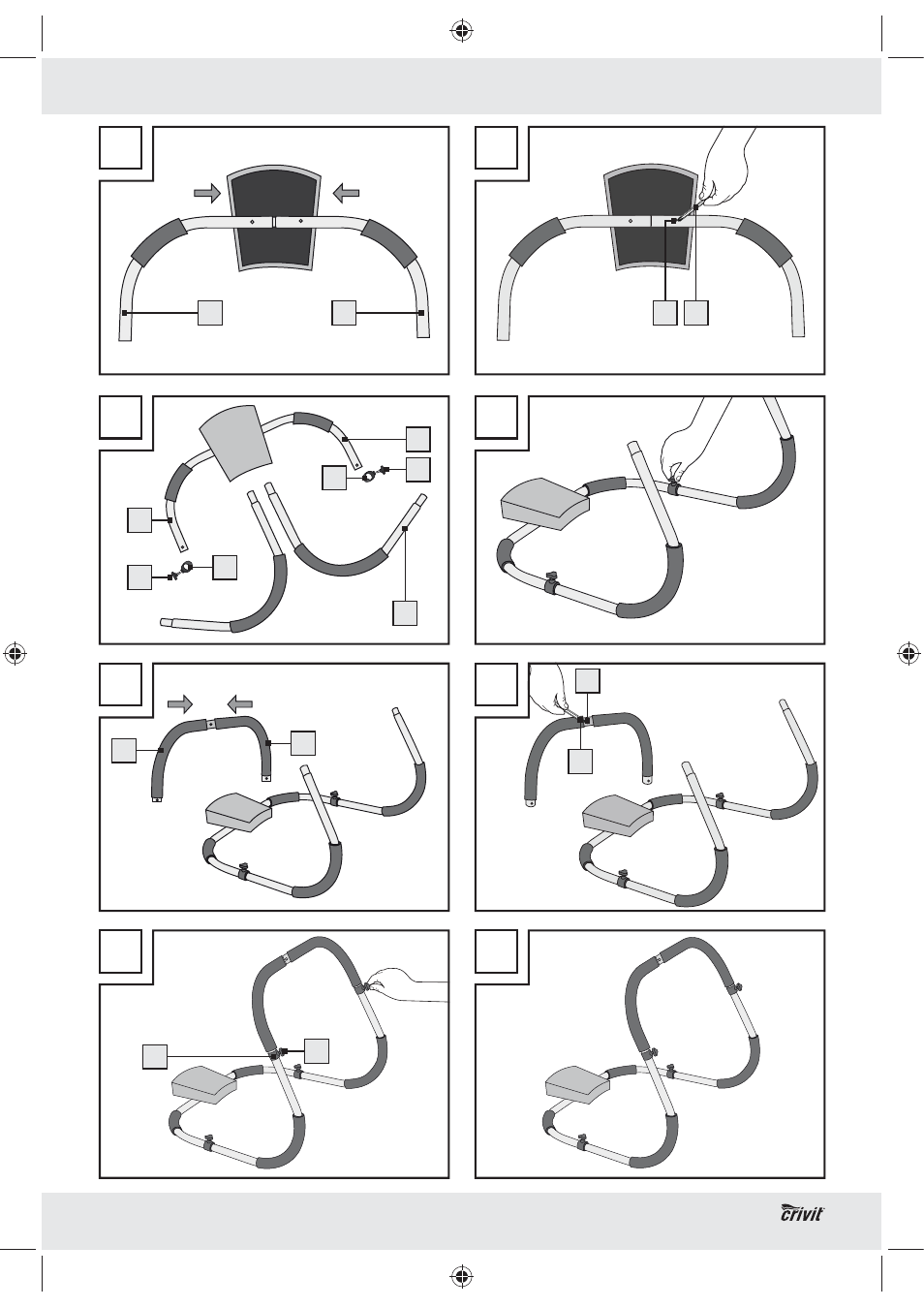 crivit