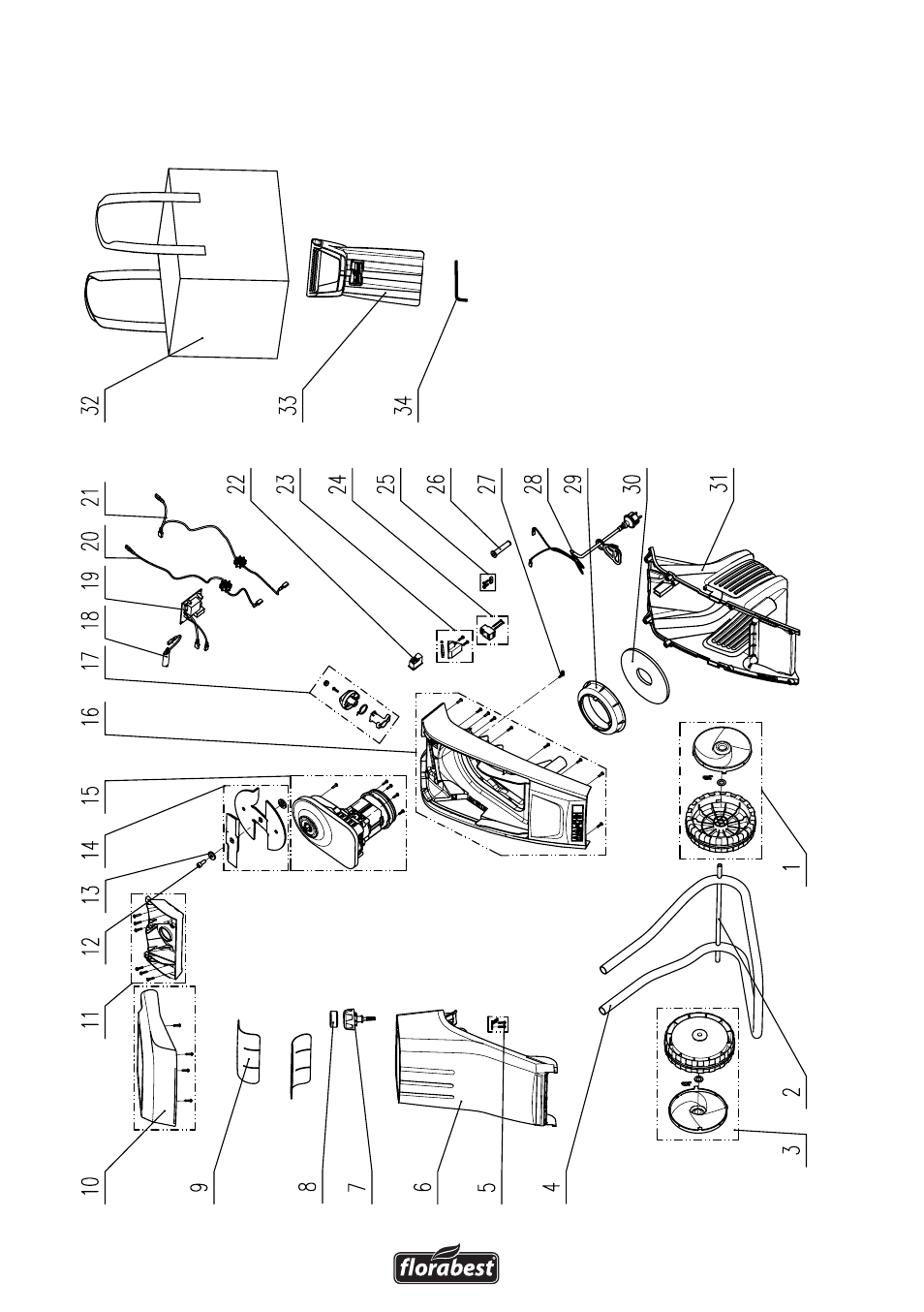 32
33
34
21
20
19
18
17
16
15
14
13
12
11
10
22
23
24
25
26
27
28
29
30
31
9
8
7
6
5
4
3
2
1
florabest