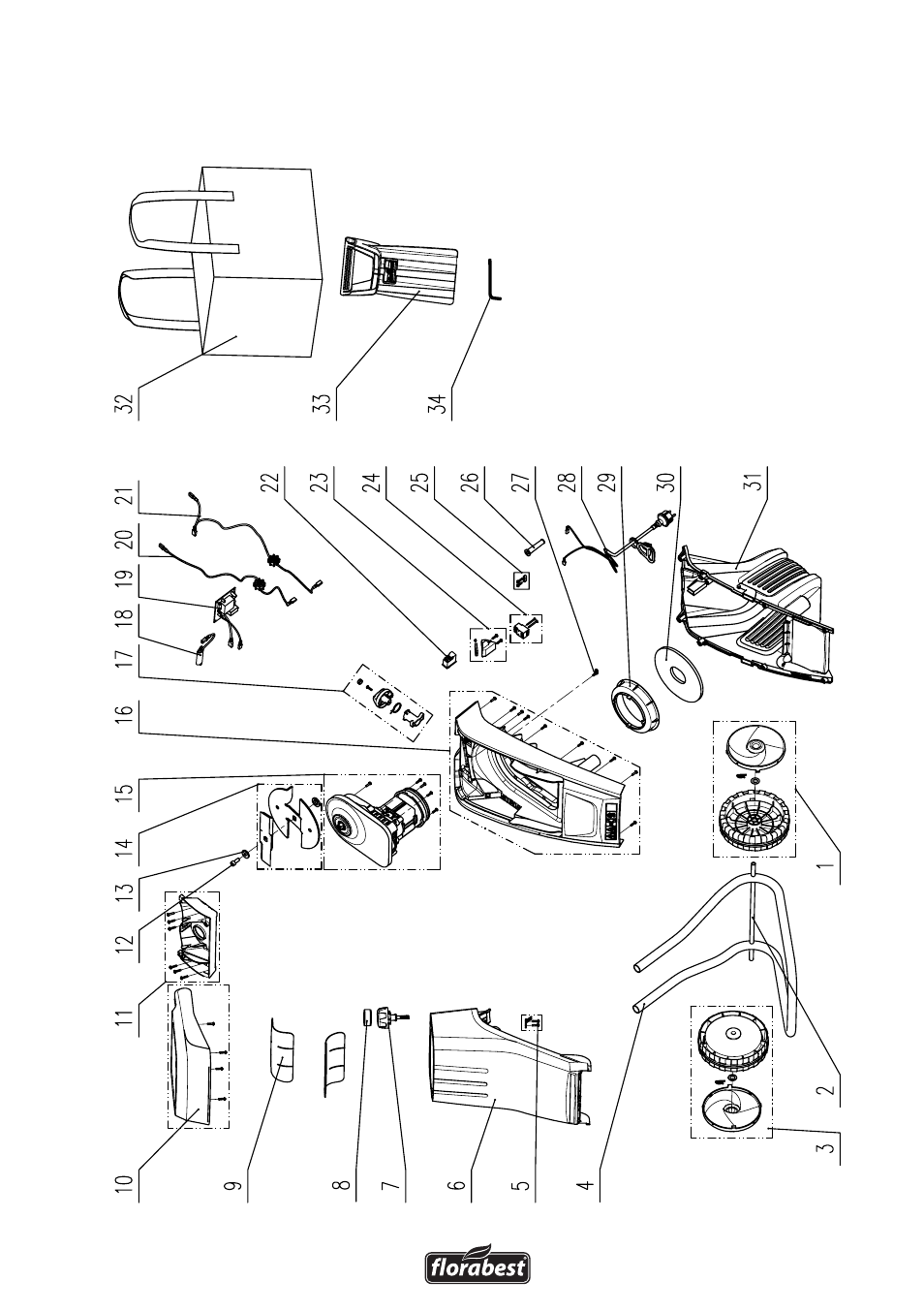 32
33
34
21
20
19
18
17
16
15
14
13
12
11
10
22
23
24
25
26
27
28
29
30
31
9
8
7
6
5
4
3
2
1
florabest