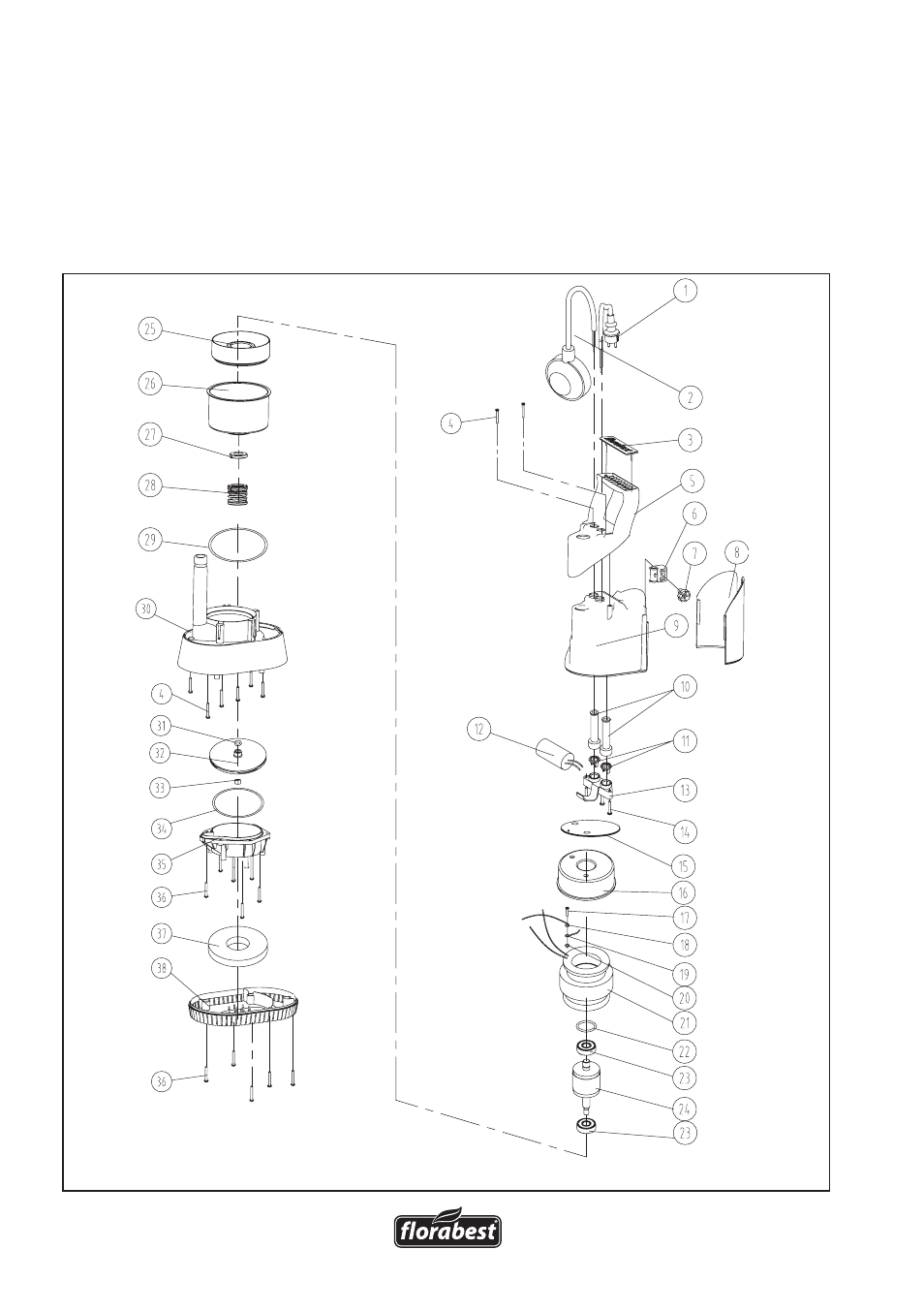 25
26
27
28
29
30
4
31
32
33
34
35
36
37
38
36

1
2
4
3
5
6
7
8
9
10
12
11
13
14
15
16
17
18
19
20
21
22
23
24
23

florabest