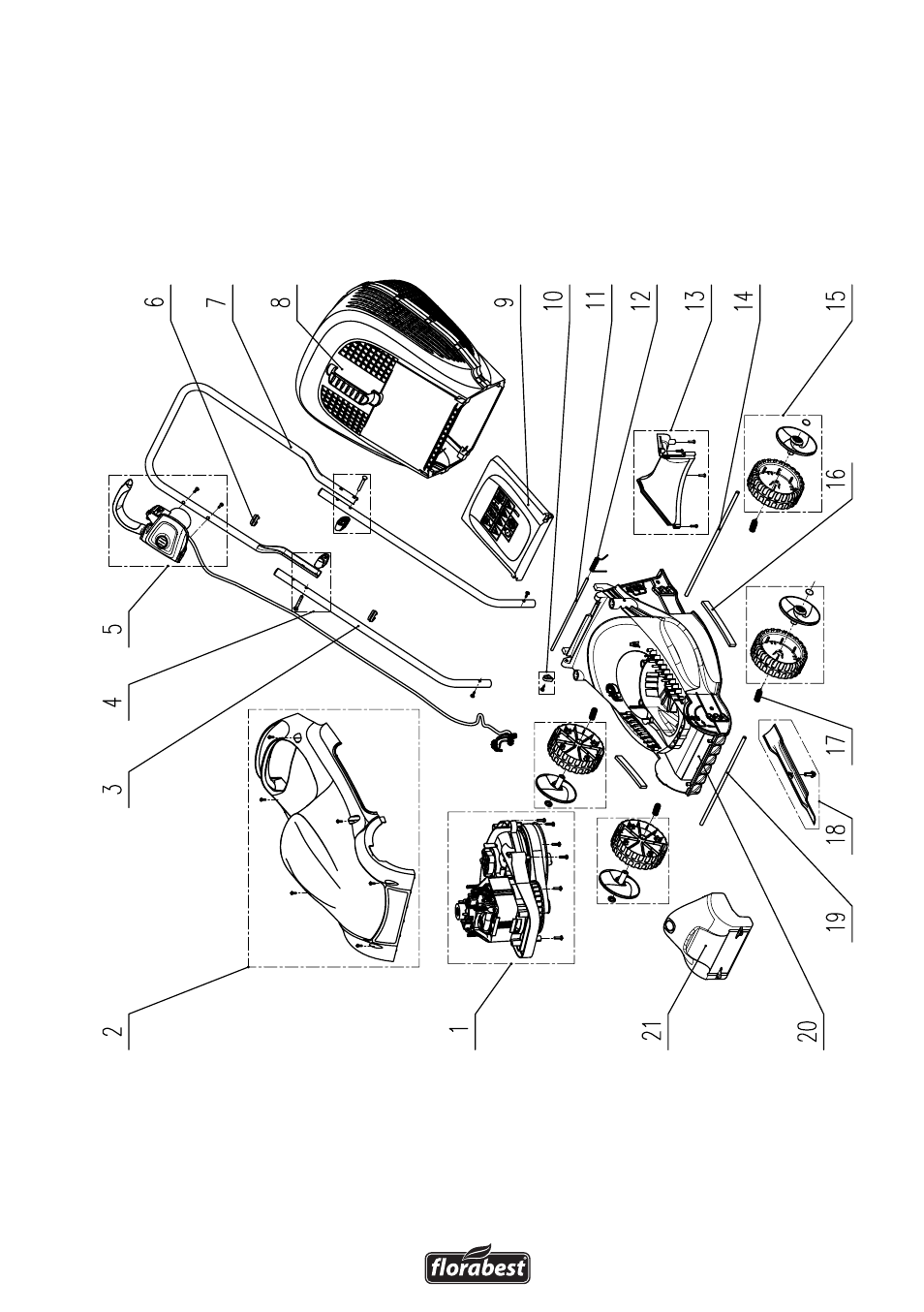 6
7
8
9
10
11
12
13
14
15
16
5
4
3
2
1
21
20
19
18
17
florabest