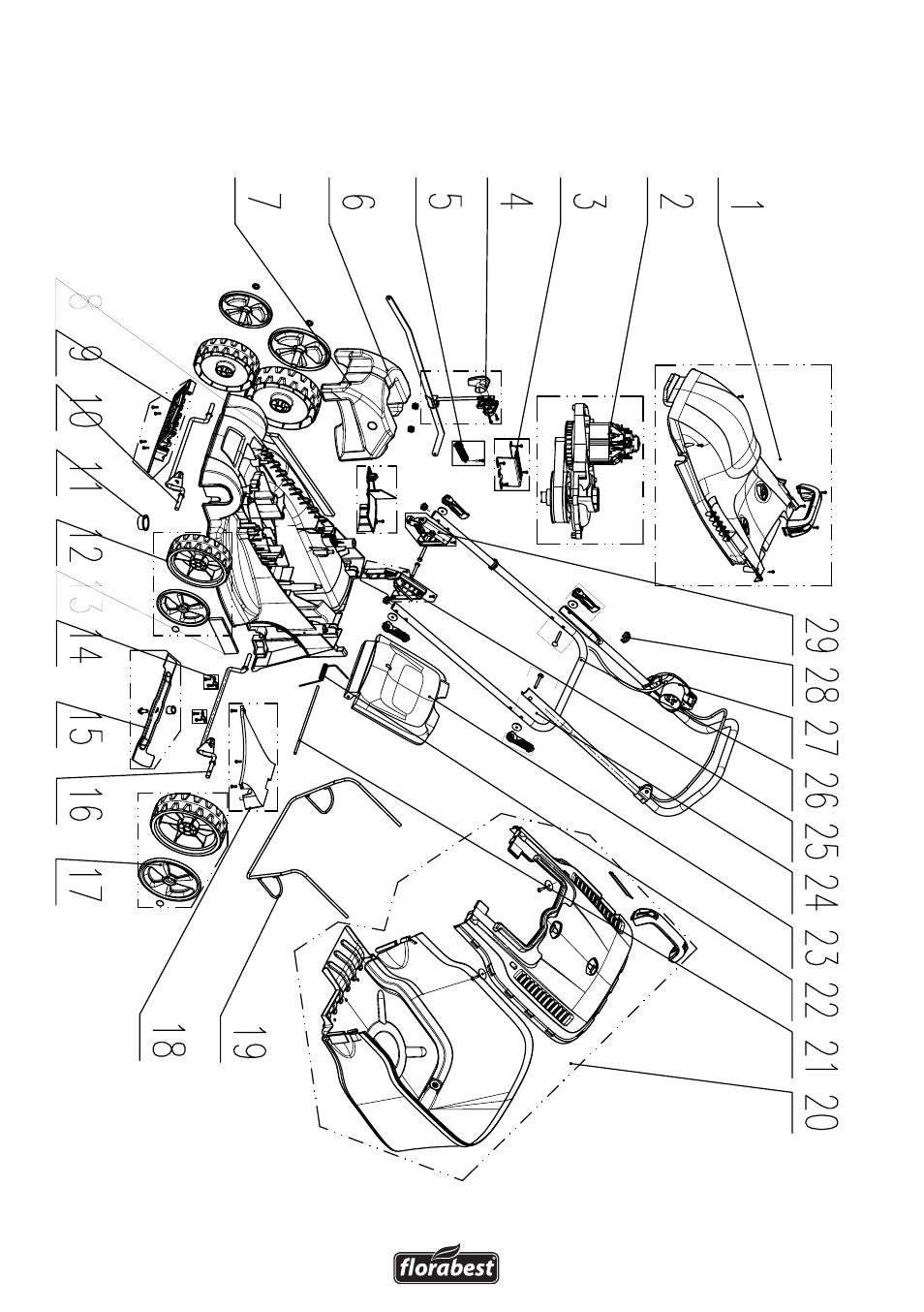 1
2
3
4
5
6
7
8
9
10
11
12
13
14
15
16
17
18
19
20
21
22
23
24
25
26
27
28
29
florabest