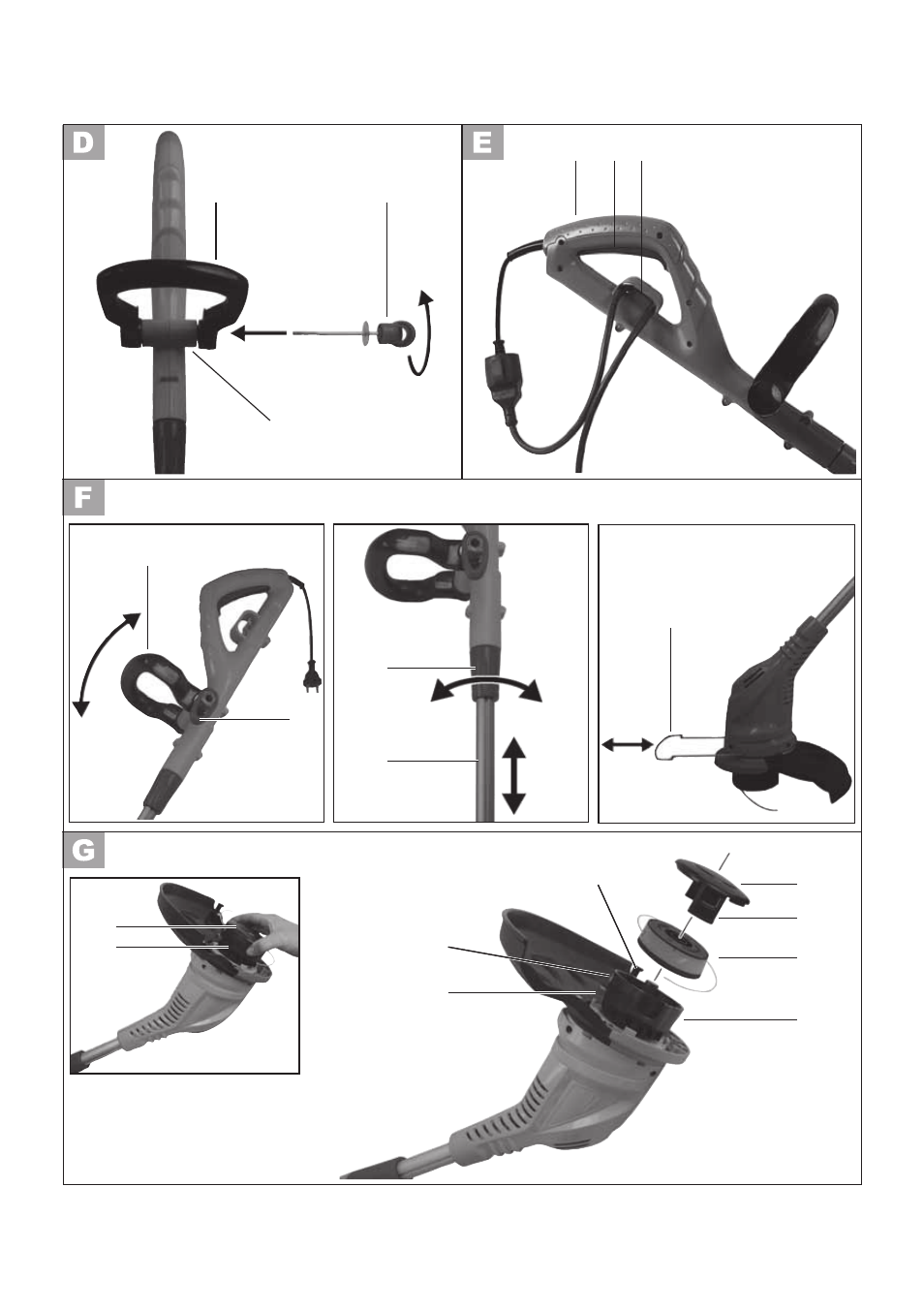 D

E

F

G