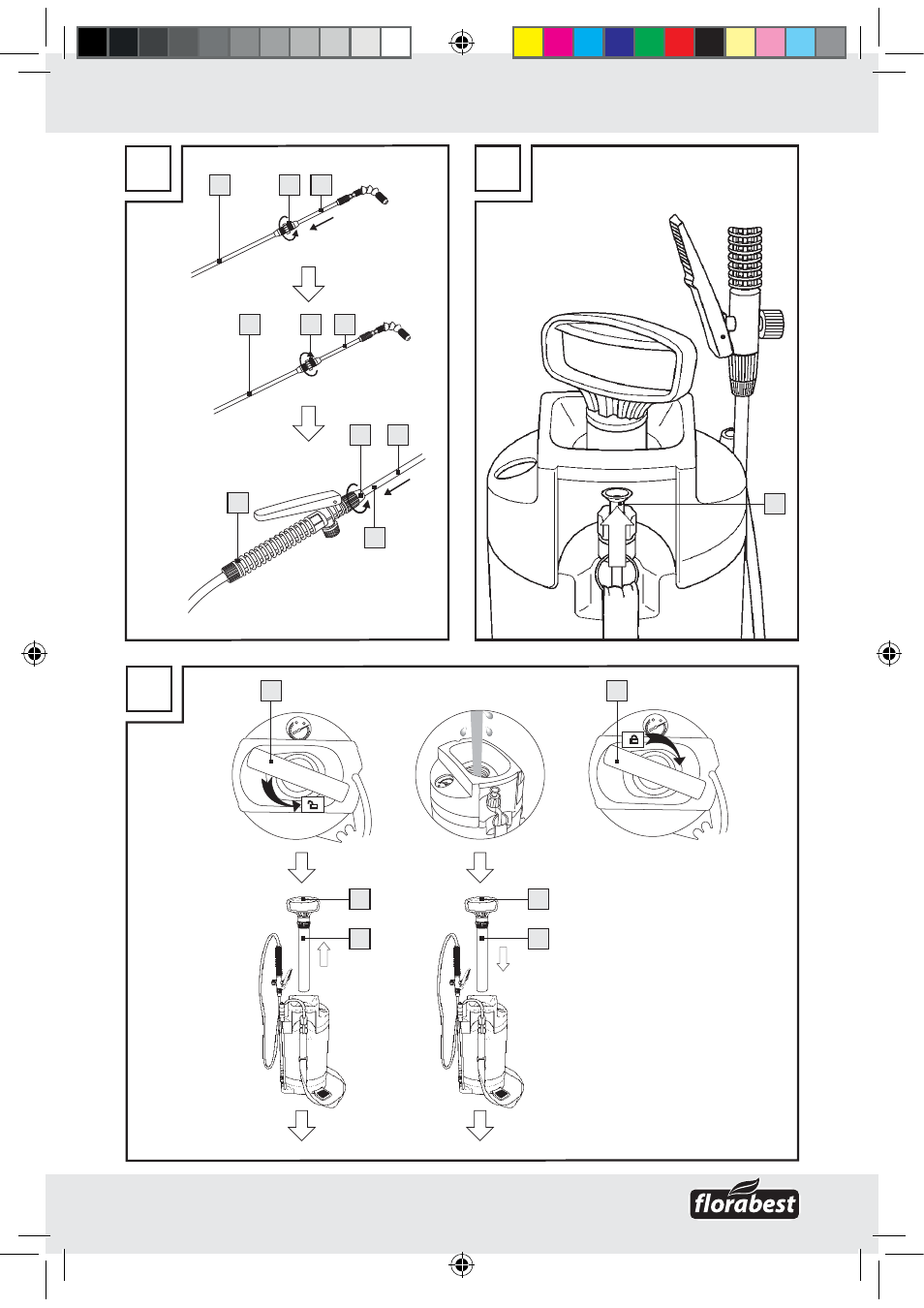 florabest