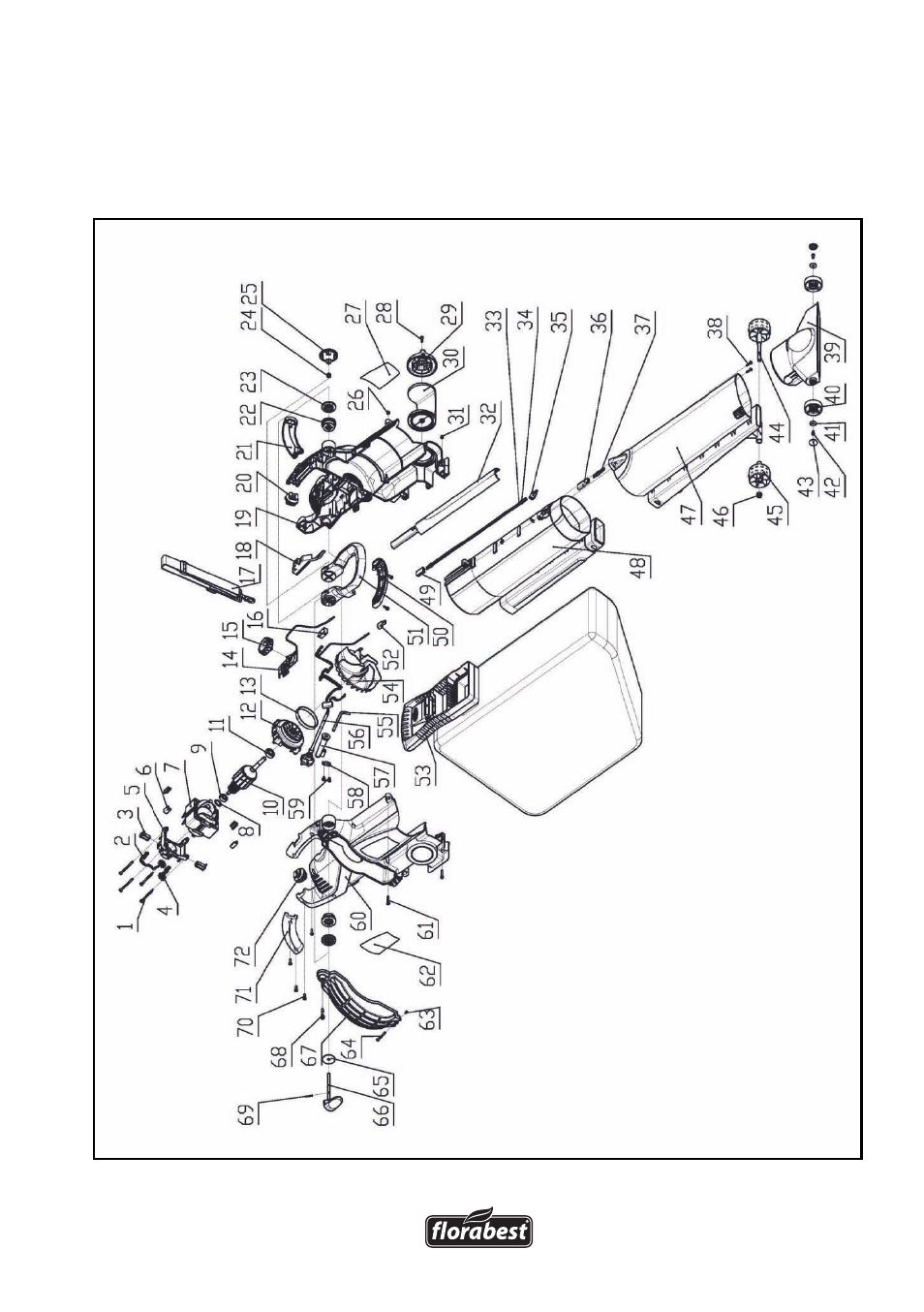 1
2
3
4
5
6
7
8
9
10
11
12
13
14
15
16
17
18
19
20
21
22
23
24
25
26
27
28
29
30
31
32
33
34
35
36
37
38
39
40
41
42
43
44
45
46
47
48
49
50
51
52
53
54
55
56
57
58
59
60
61
62
63
64
65
66
67
68
69
70
71
72

florabest