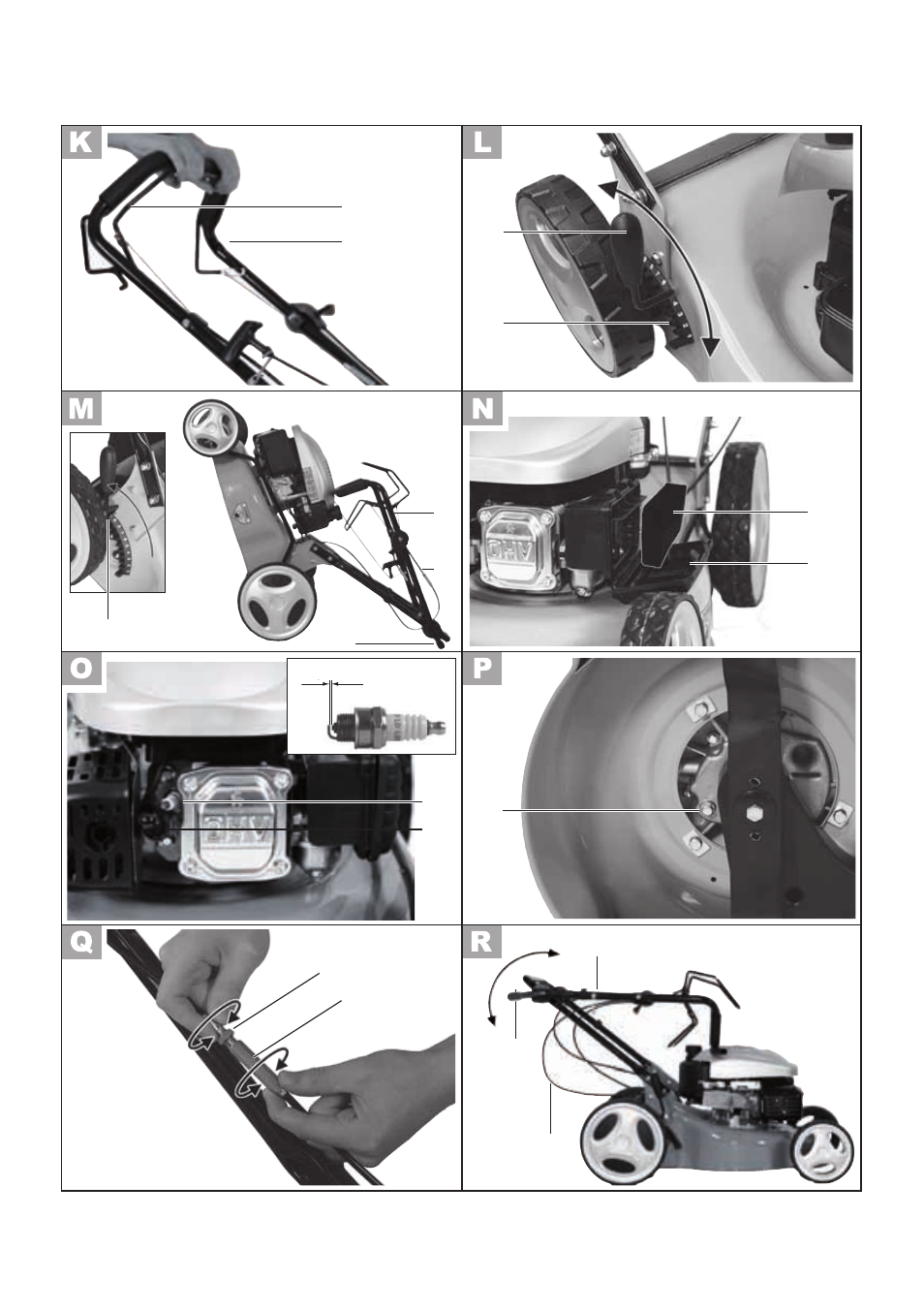 K

L

M

N

OHV

O

OHV

P

Q

R