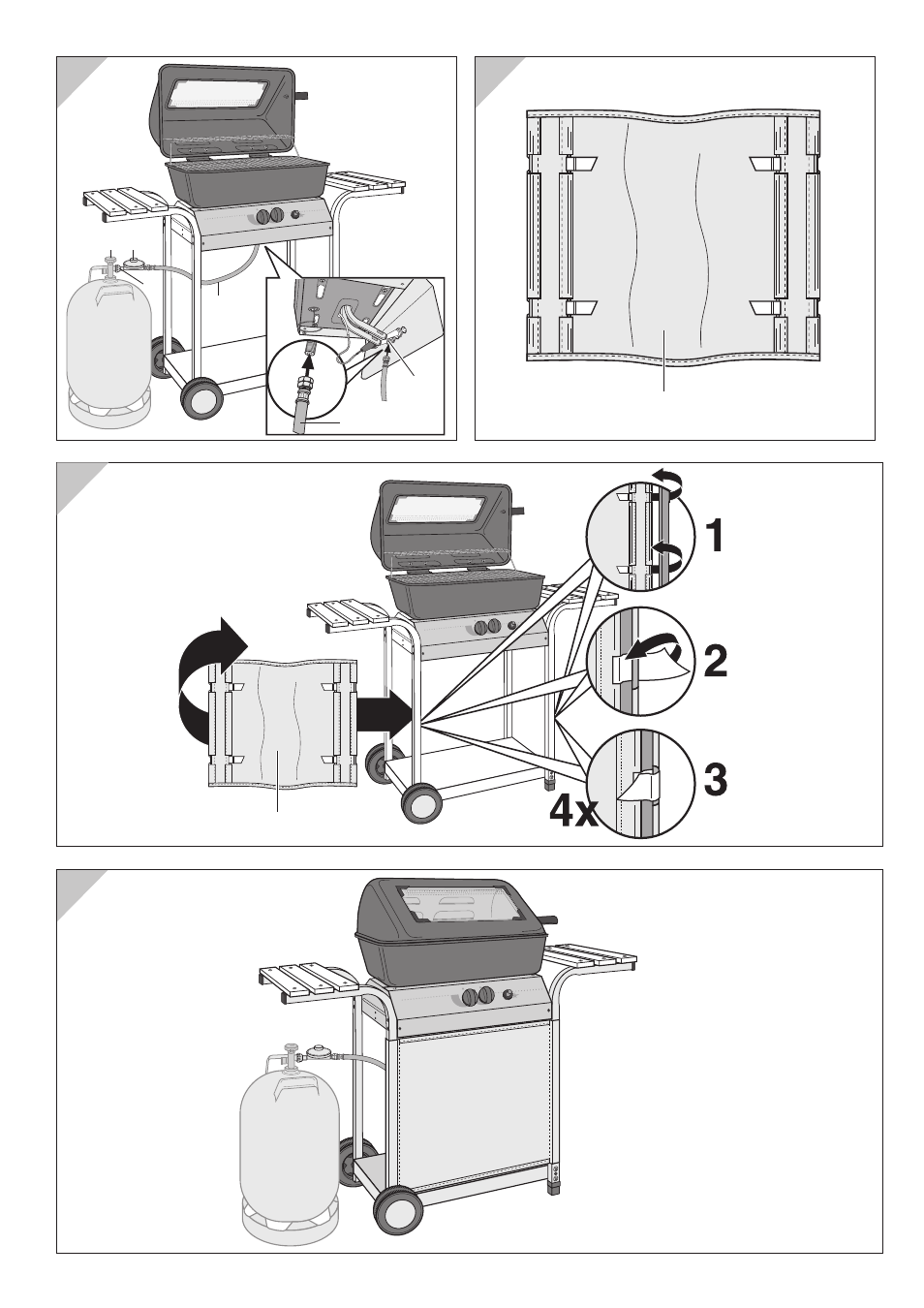 1

2

3

4x