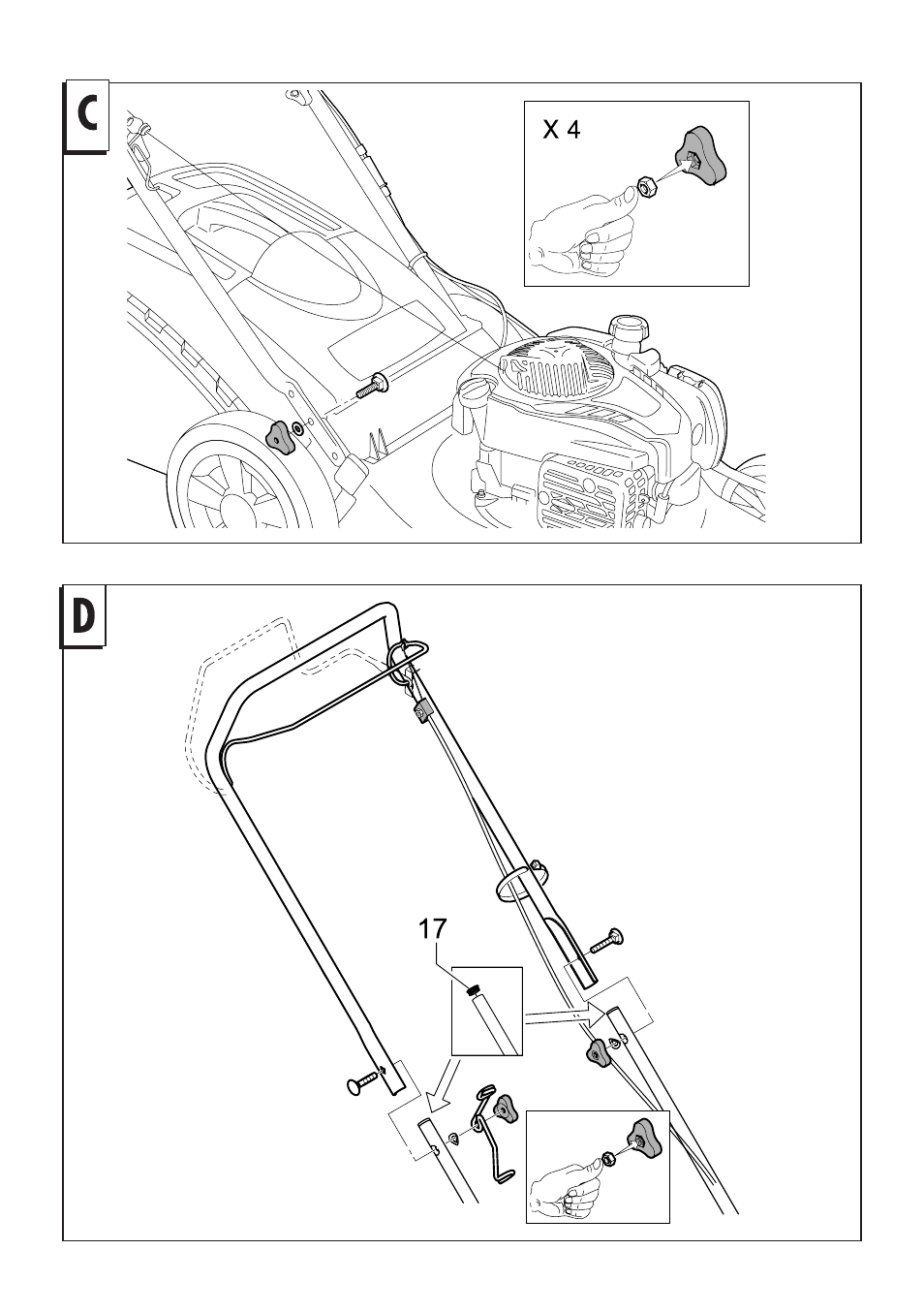 C

X 4

D

17