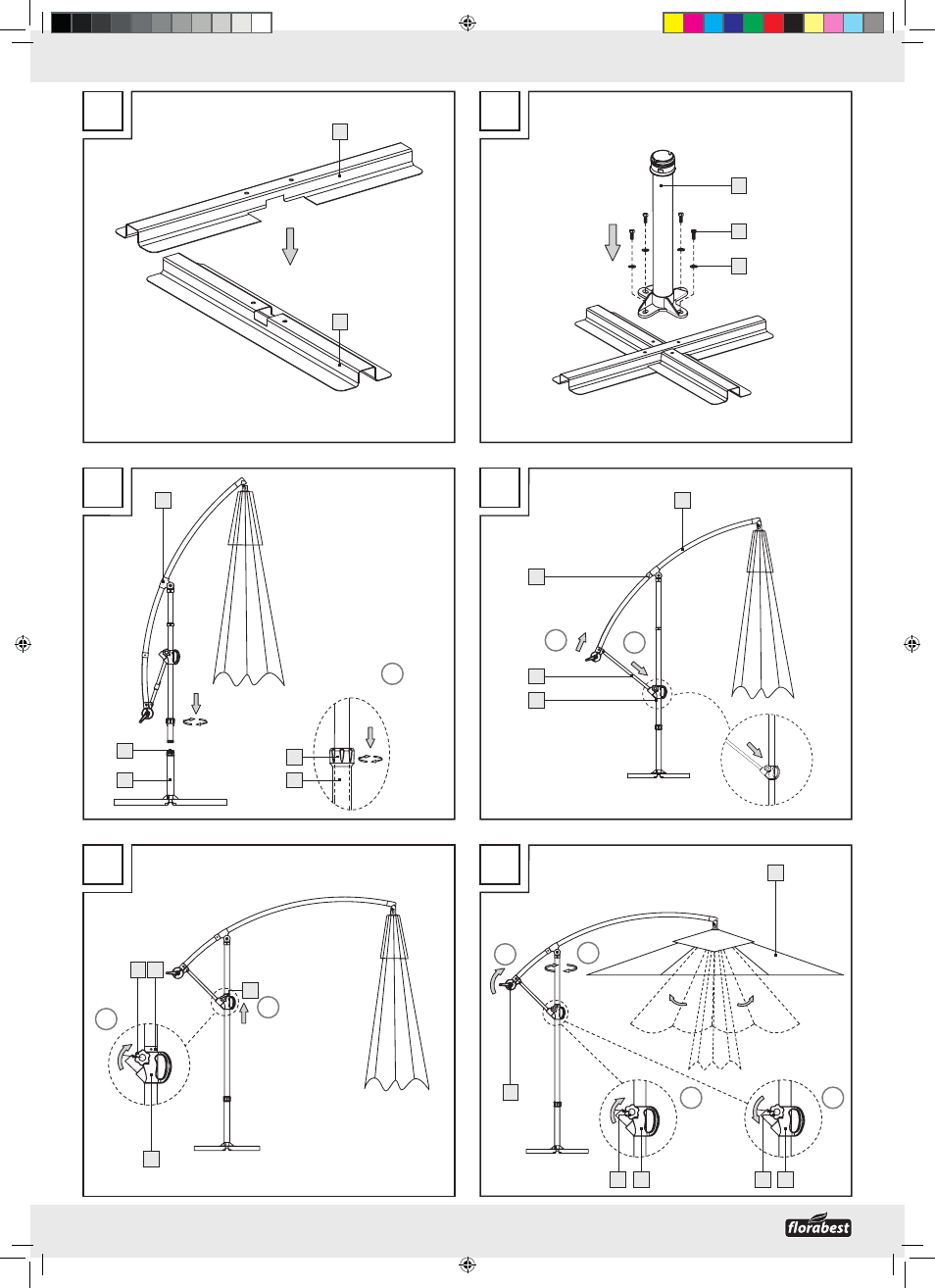 florabest