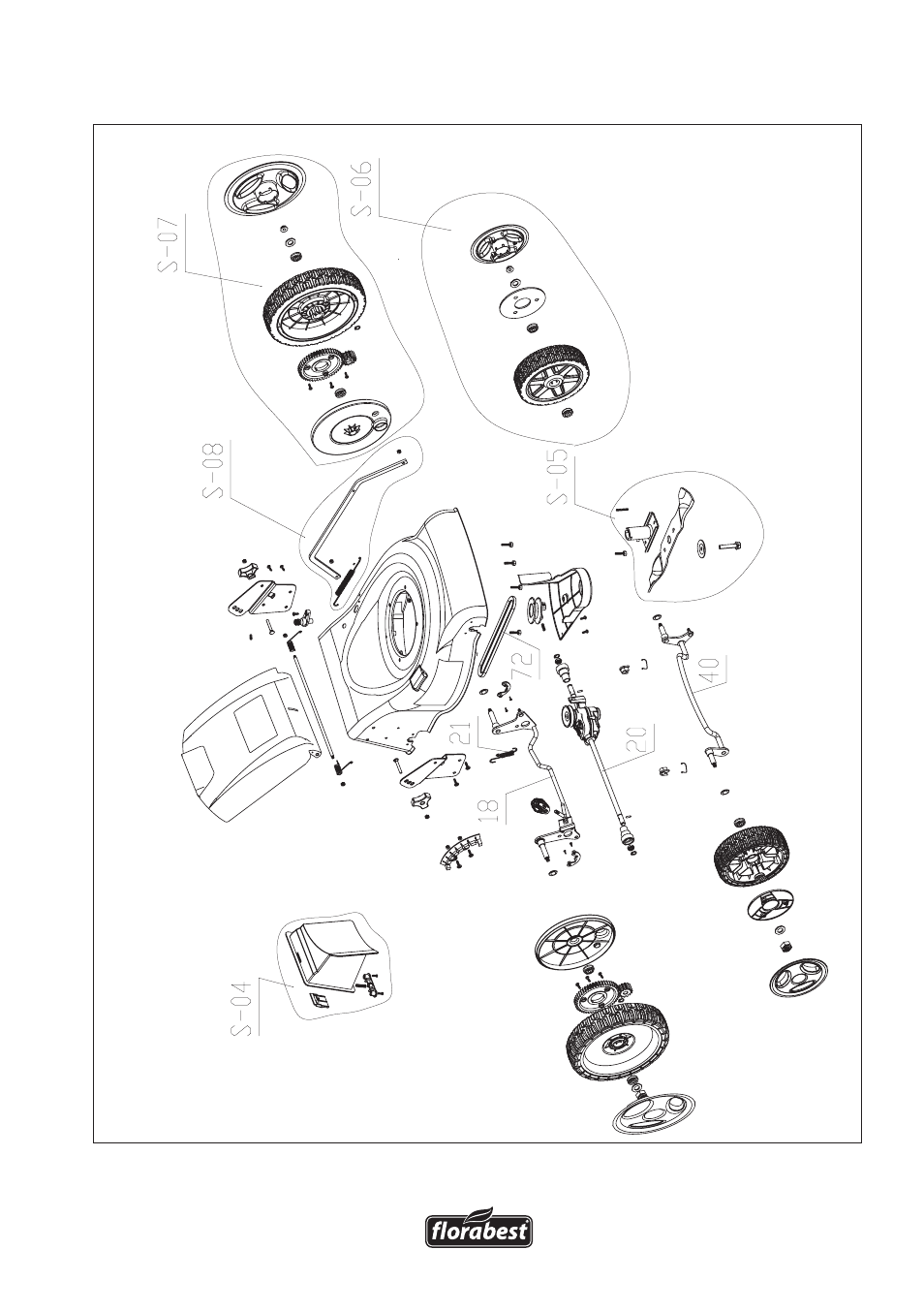 S-07

S-06

S-08

S-05

72

40

21

20

18

S-04

florabest