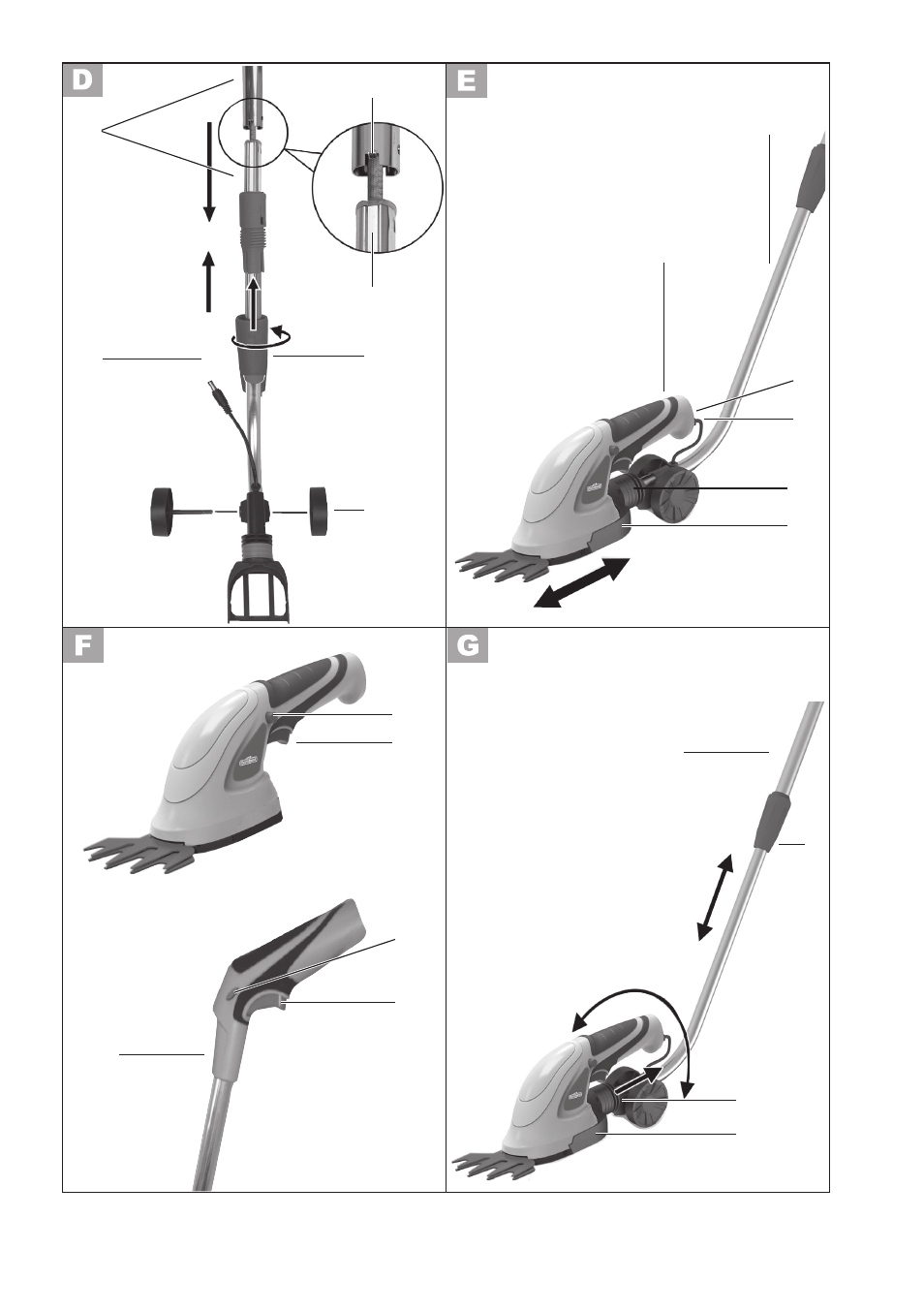 D

E

F

G