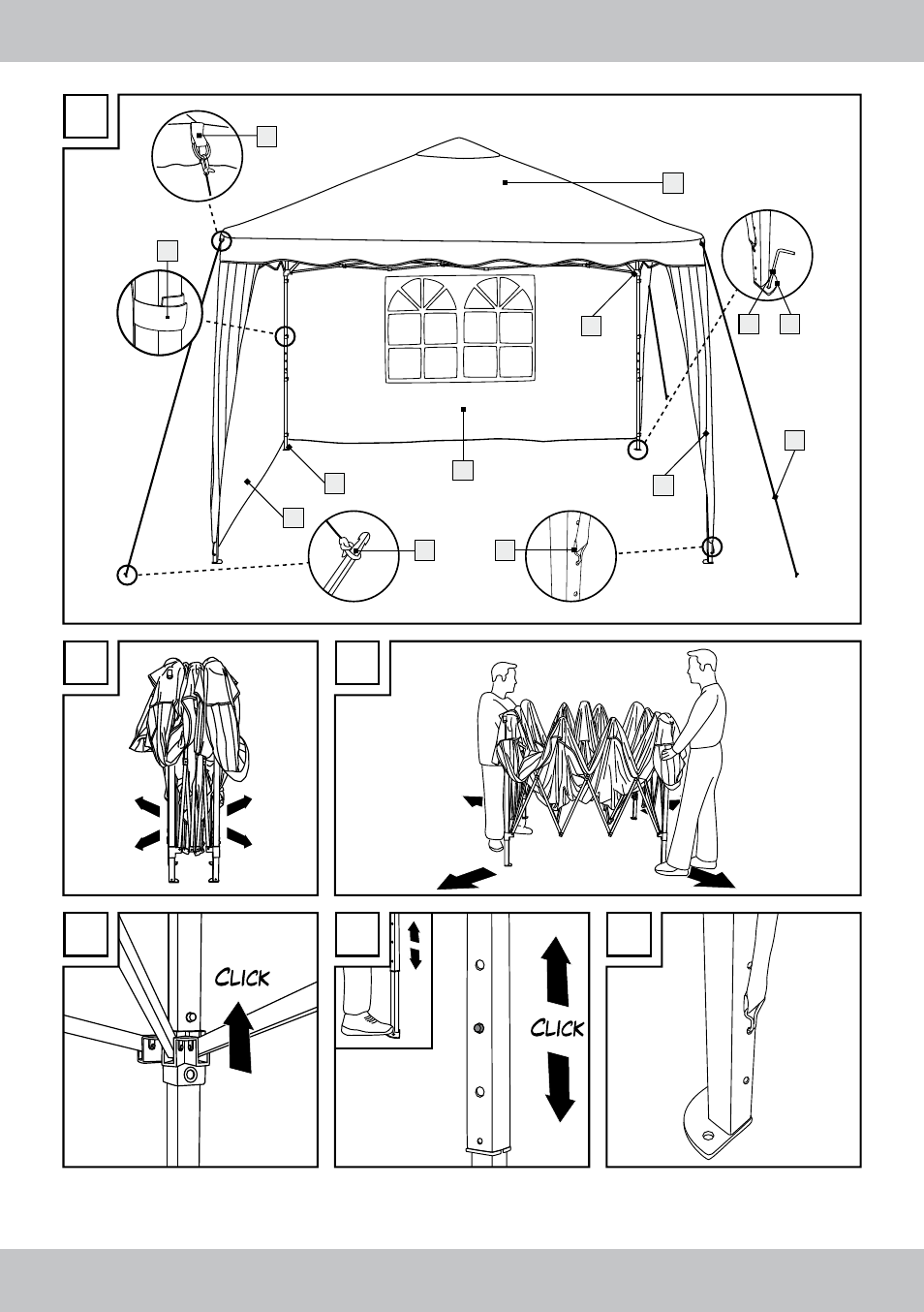 Click

Click