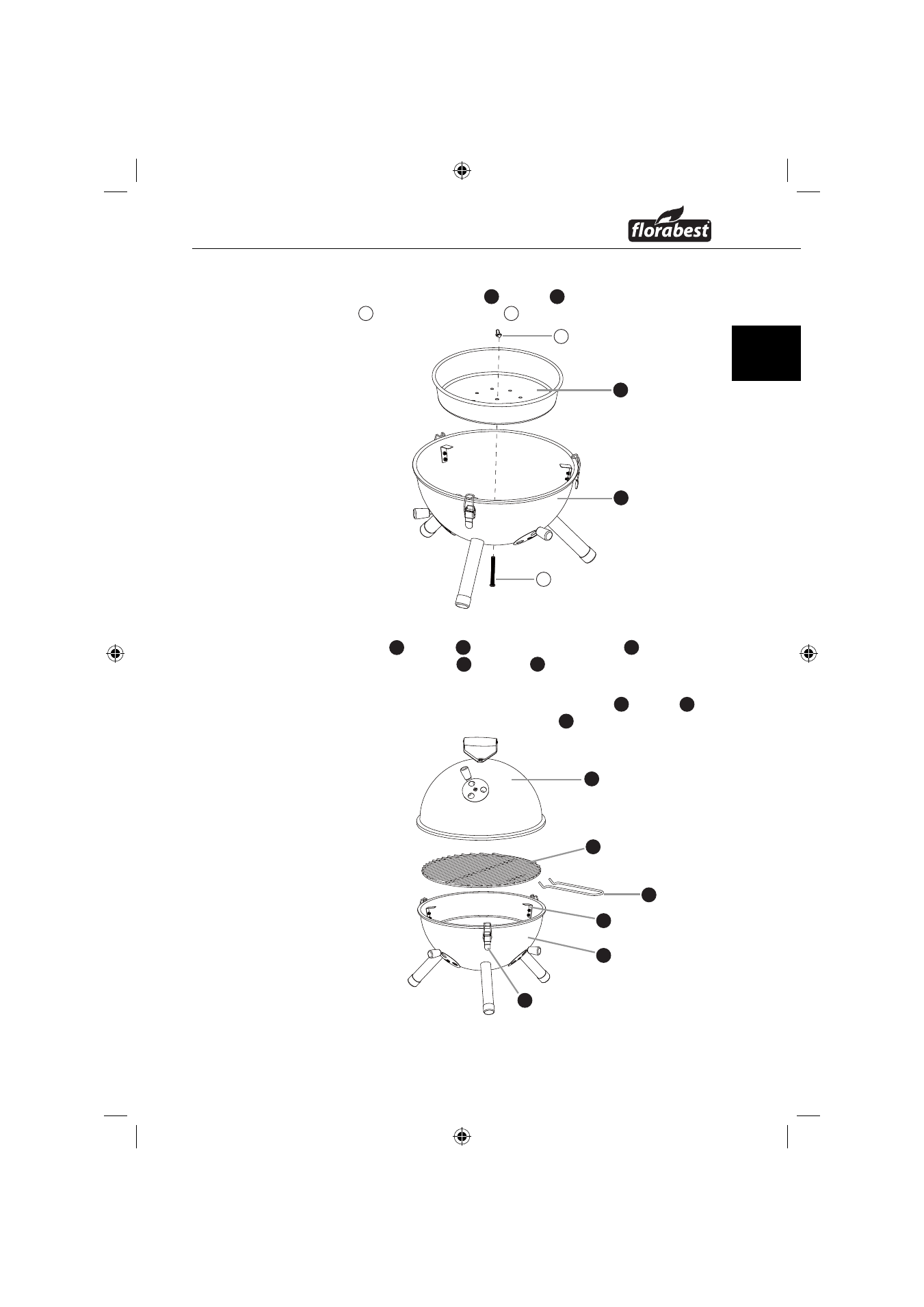 florabest