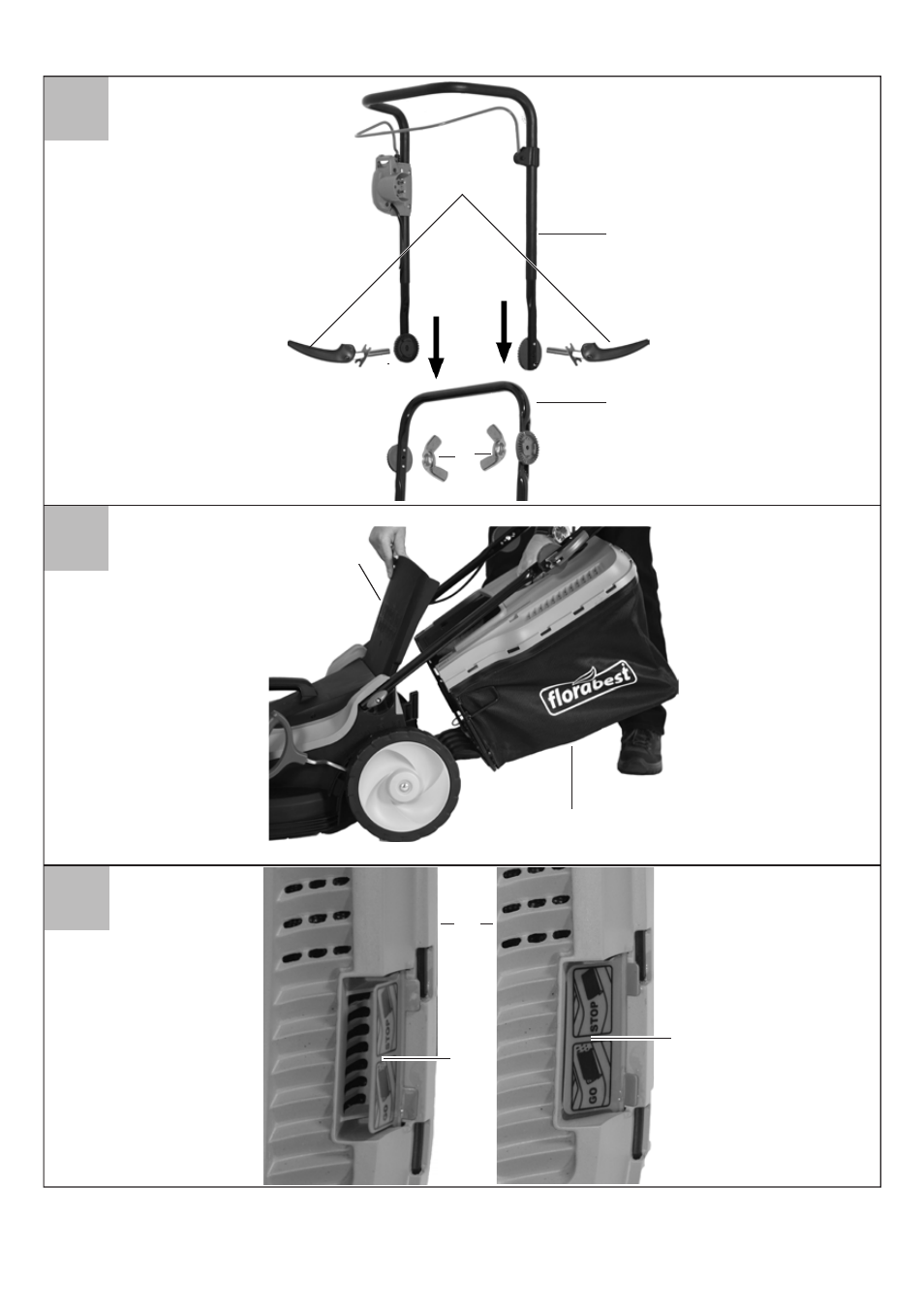 florabest

STOP

GO

STOP

GO