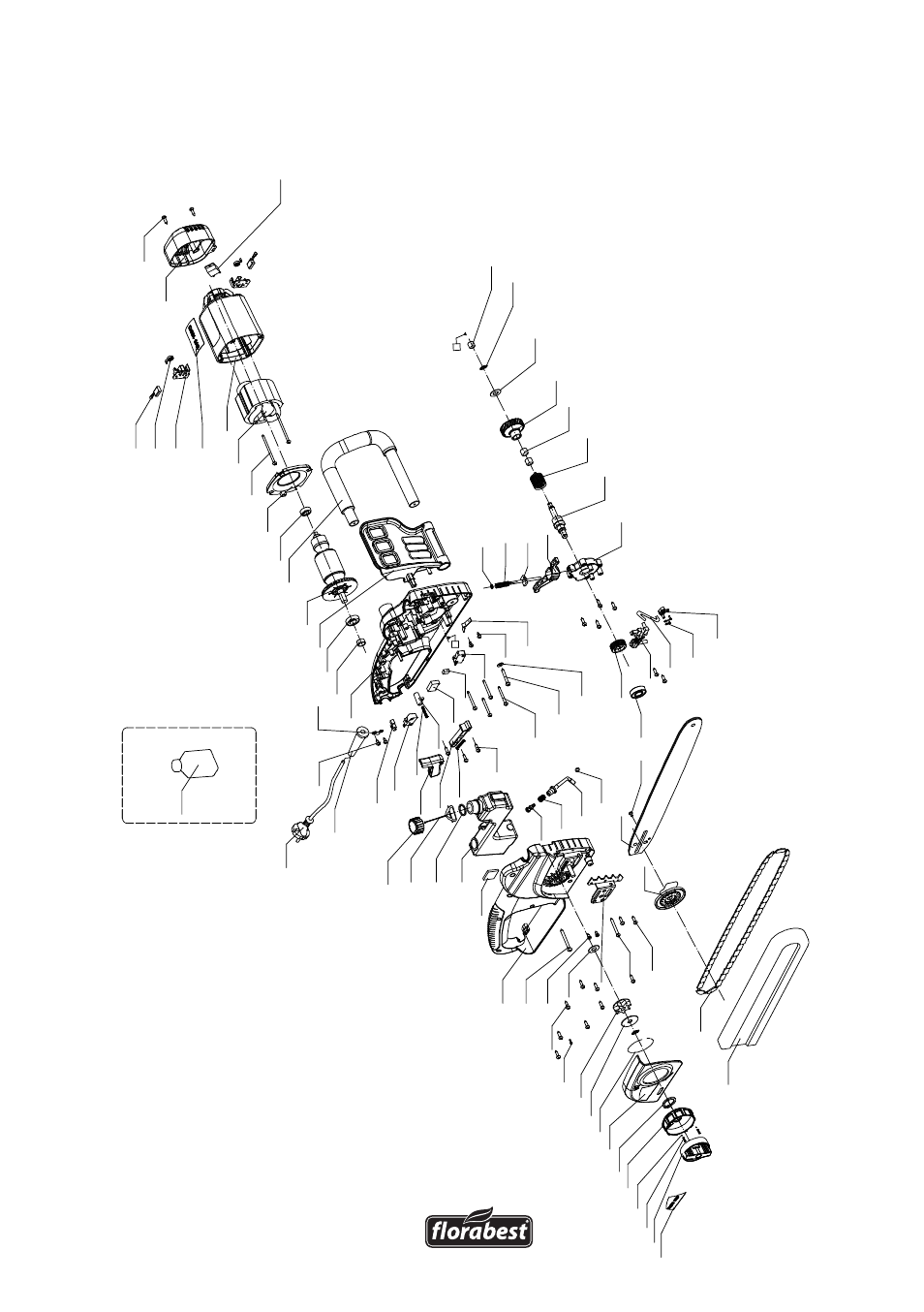 florabest