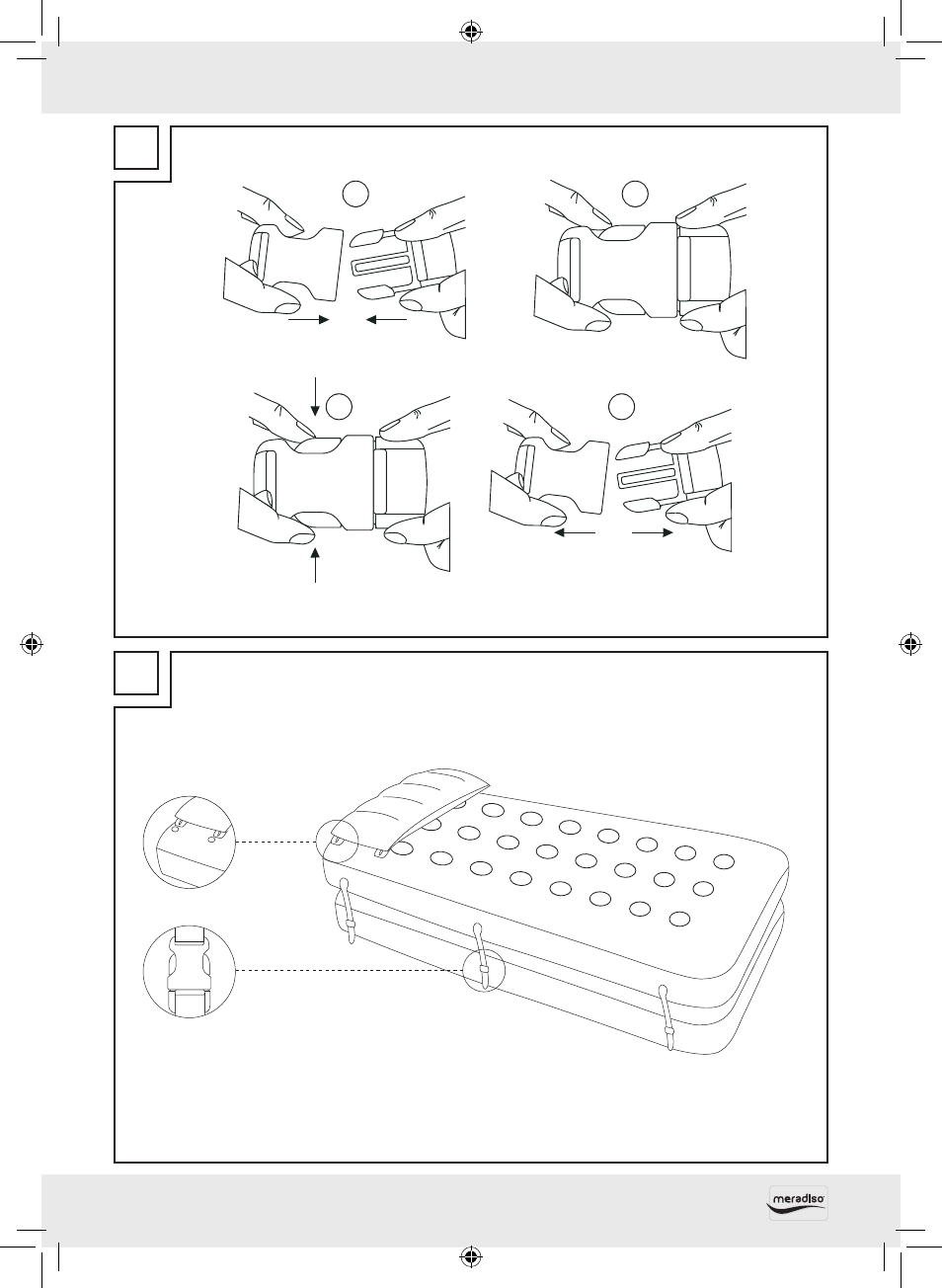 meradiso