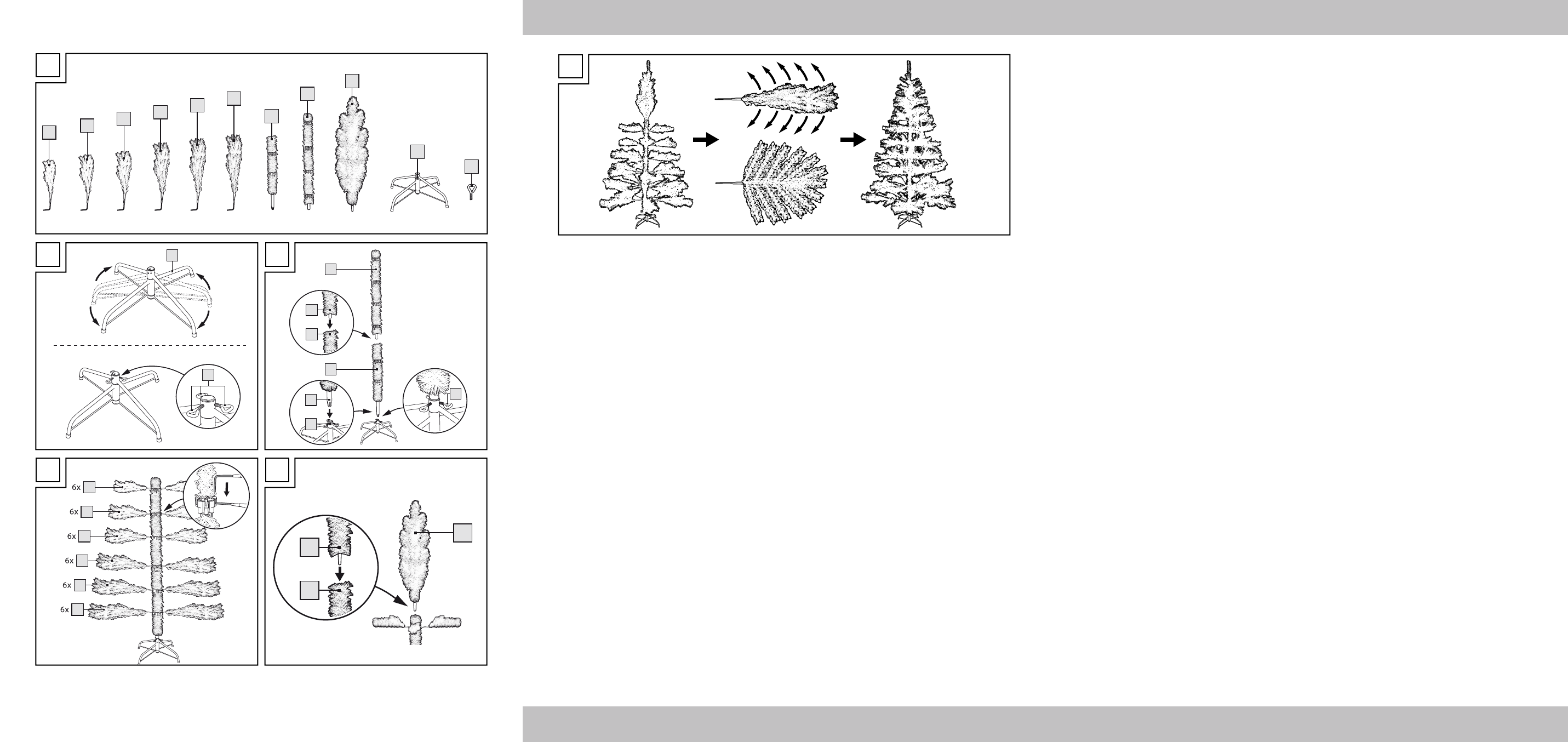 6x
6x
6x
6x
6x
6x