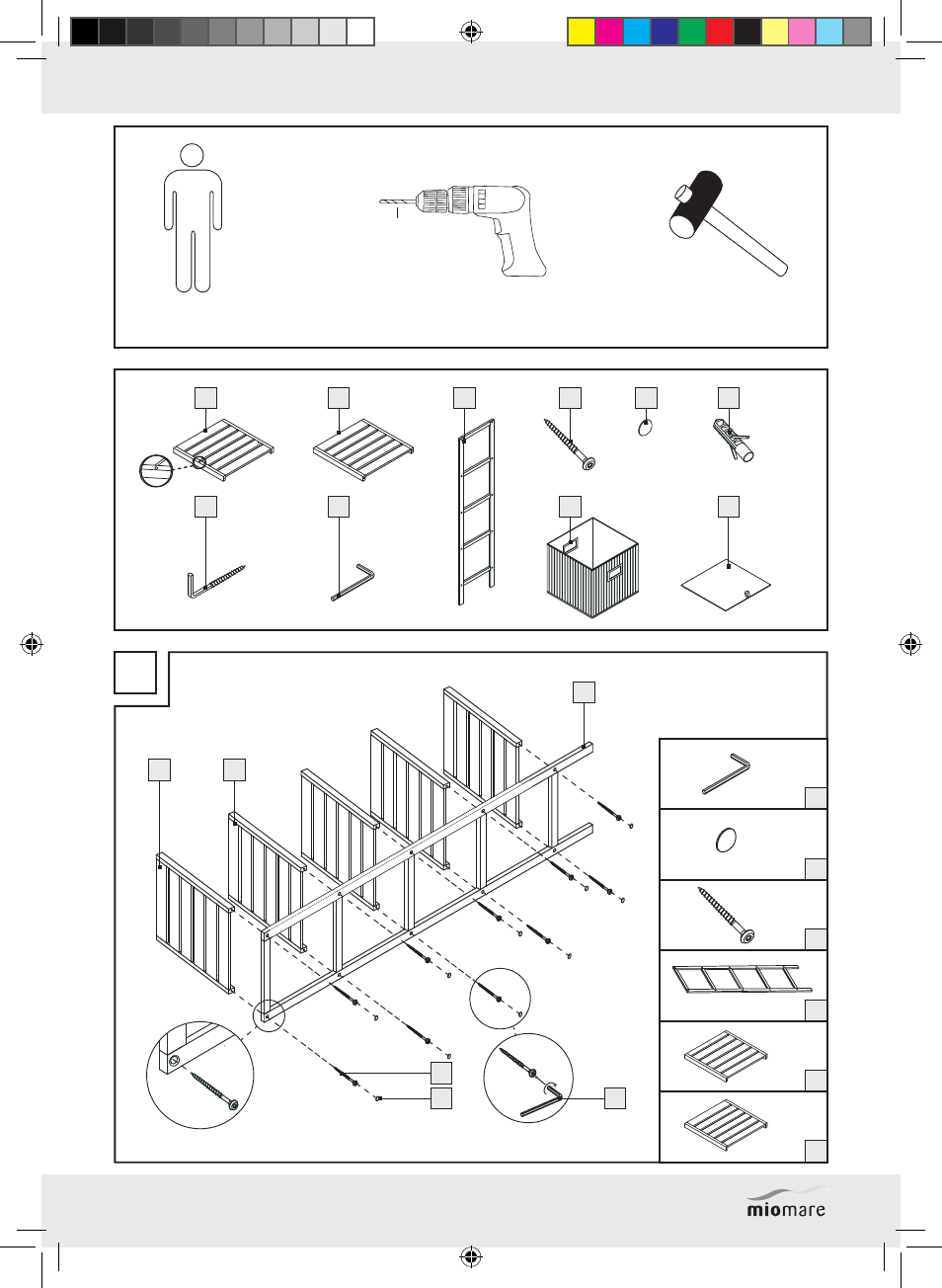 miomare