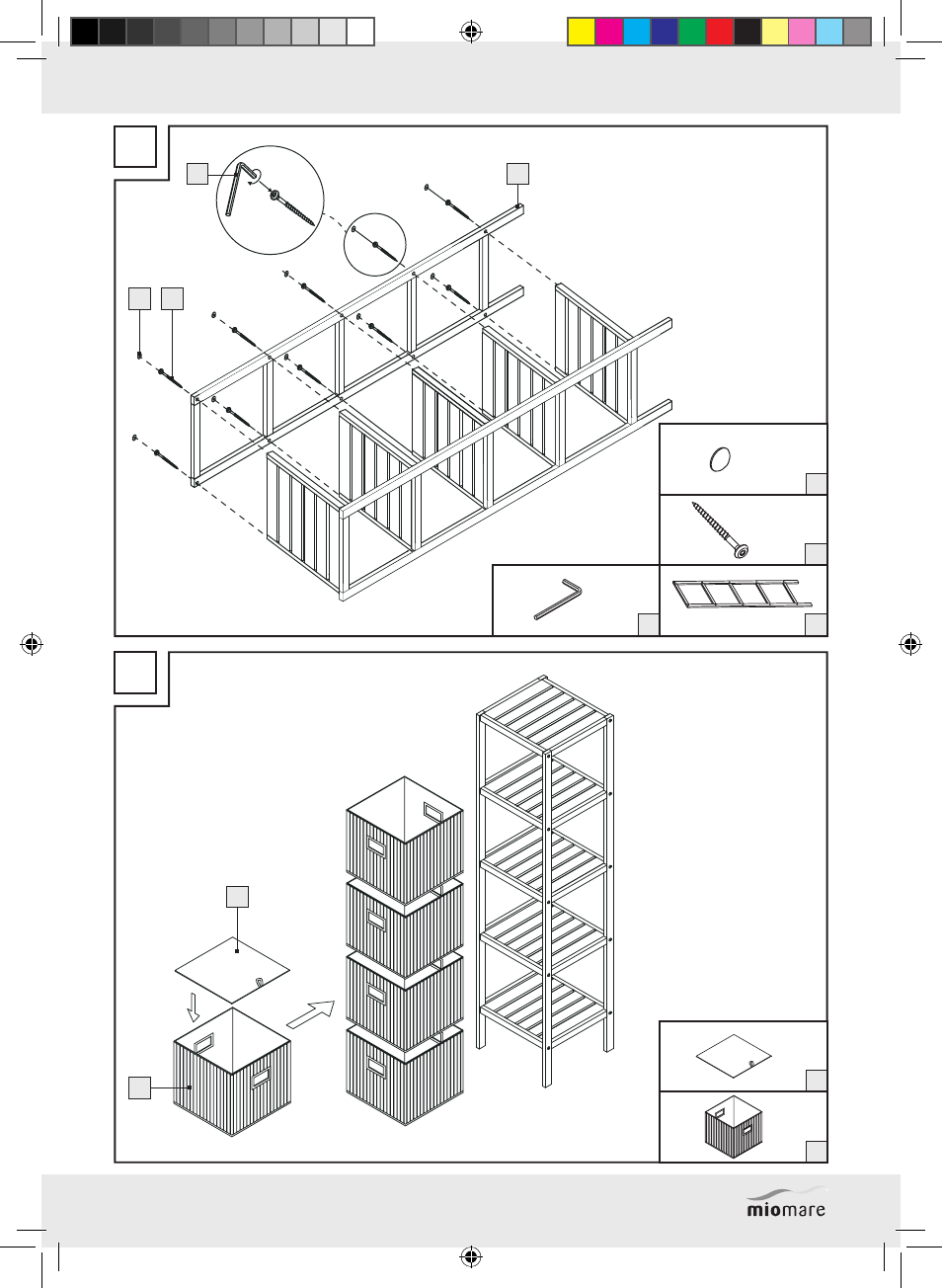 miomare