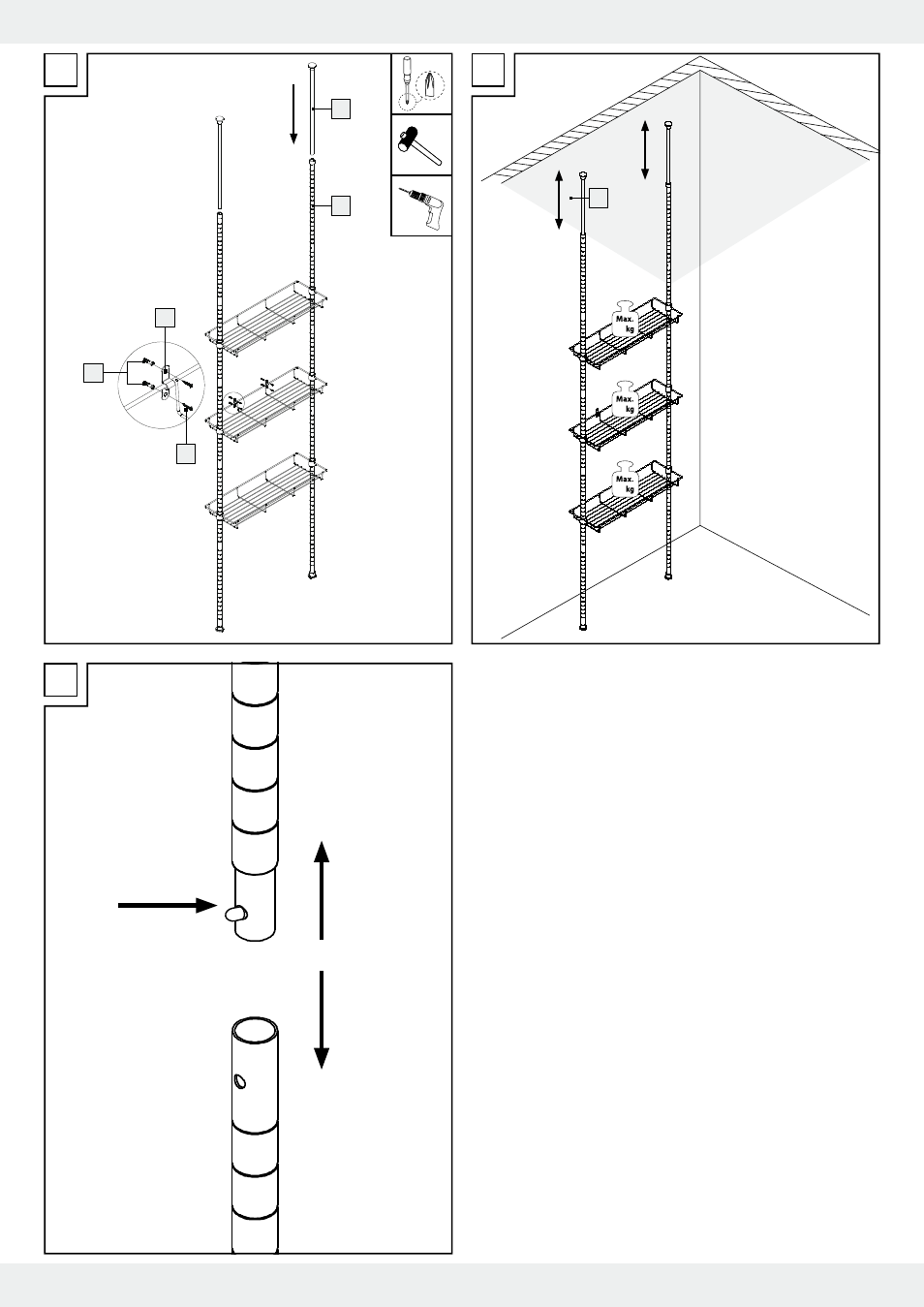 Max.
kg

Max.
kg

Max.
kg