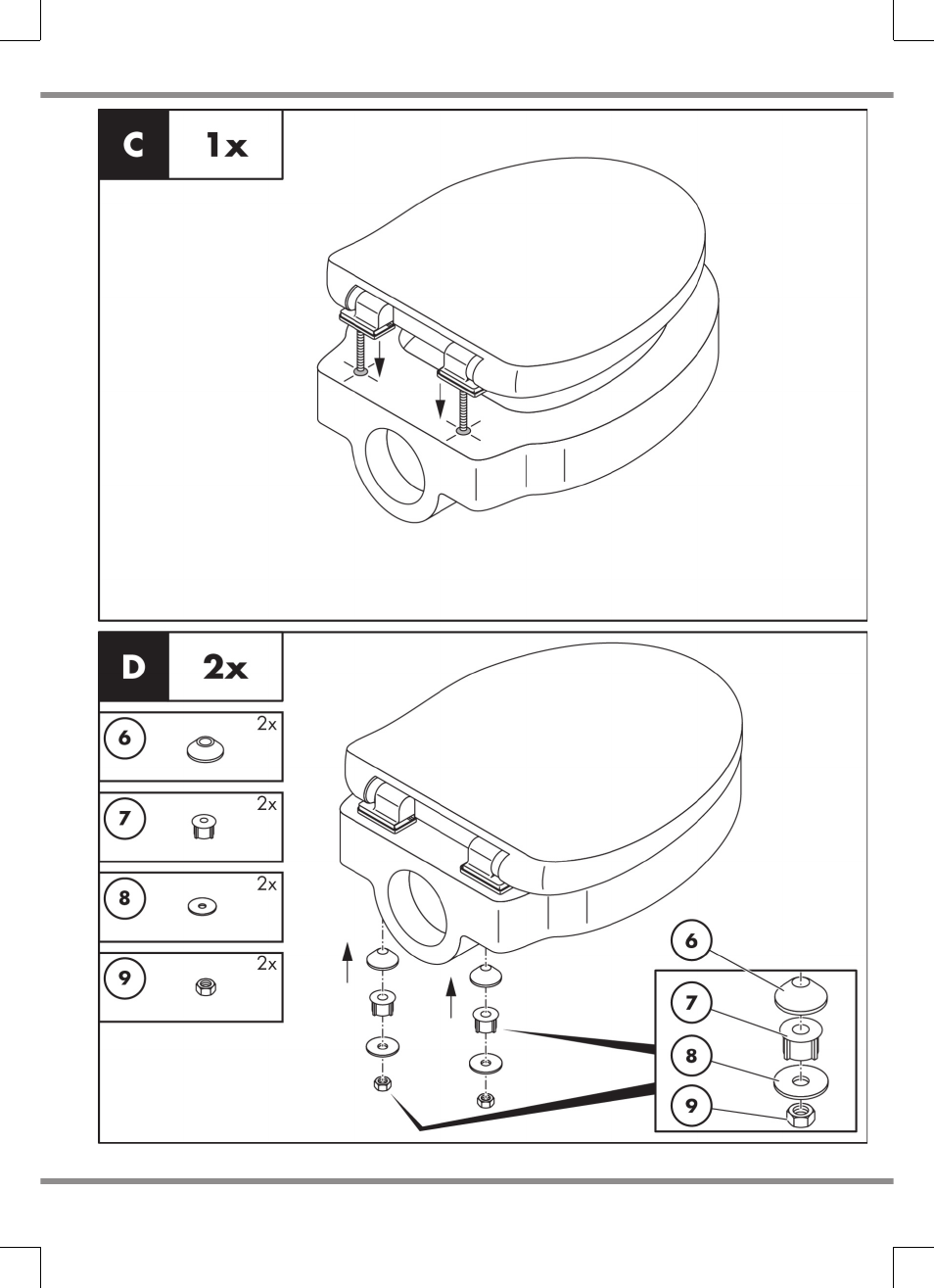 C 1x

D 2x

6 2x

7 2x

8 2x

9 2x

6

7

8

9