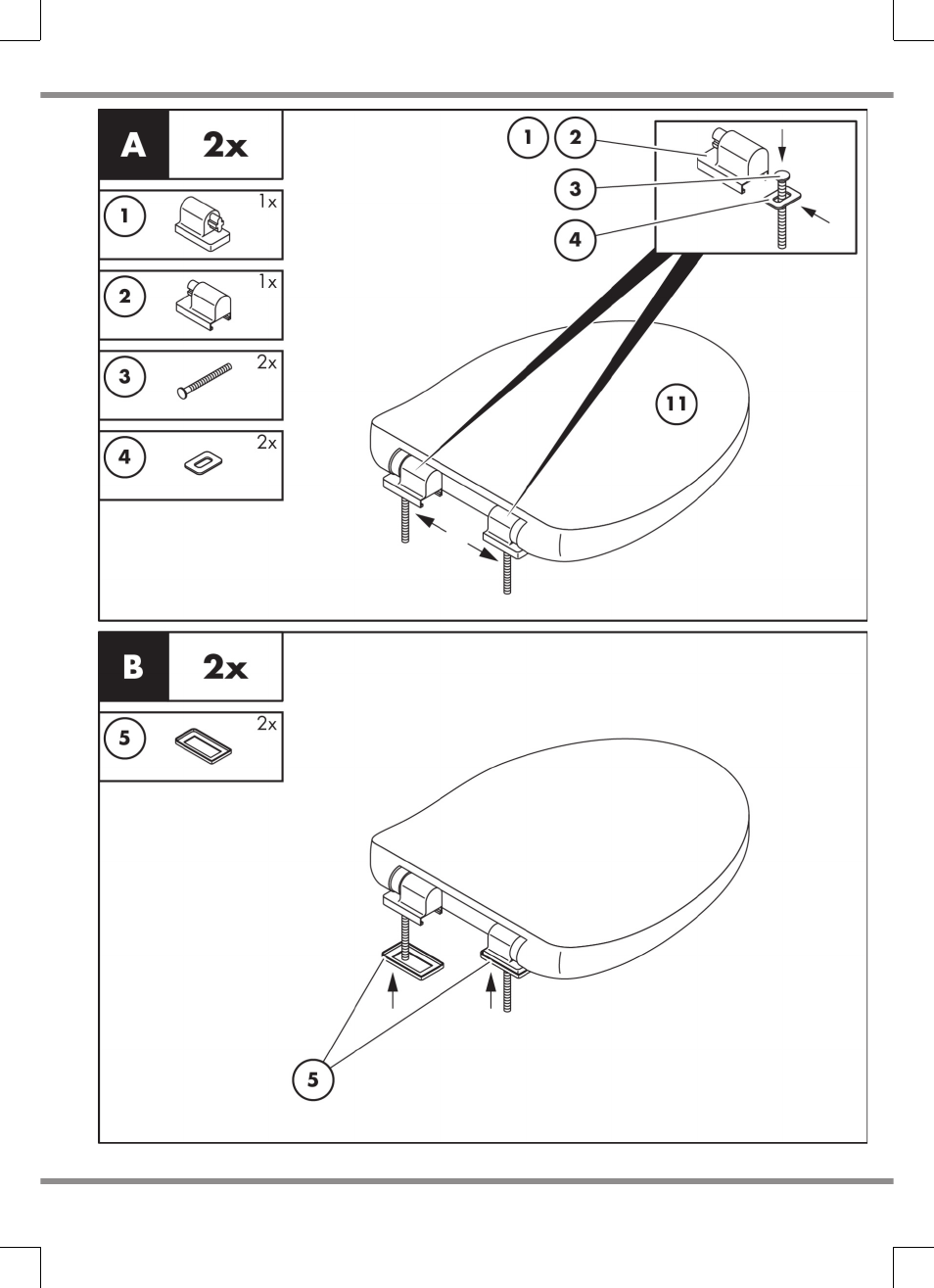 A 2x

1 1x

2 1x

3 2x

4 2x

1 2

3

4

11

B 2x

5 2x

5