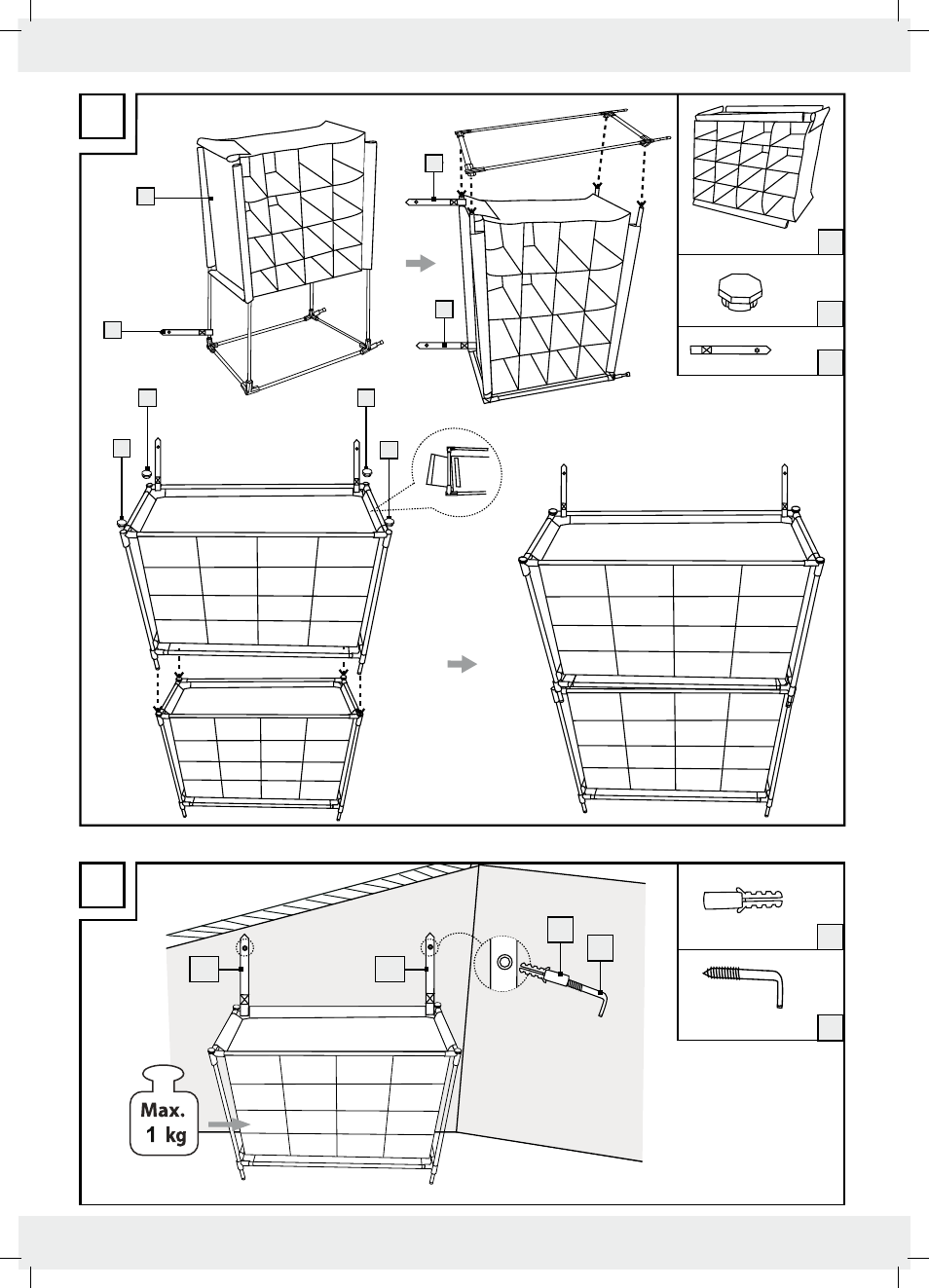 Max.
1 kg