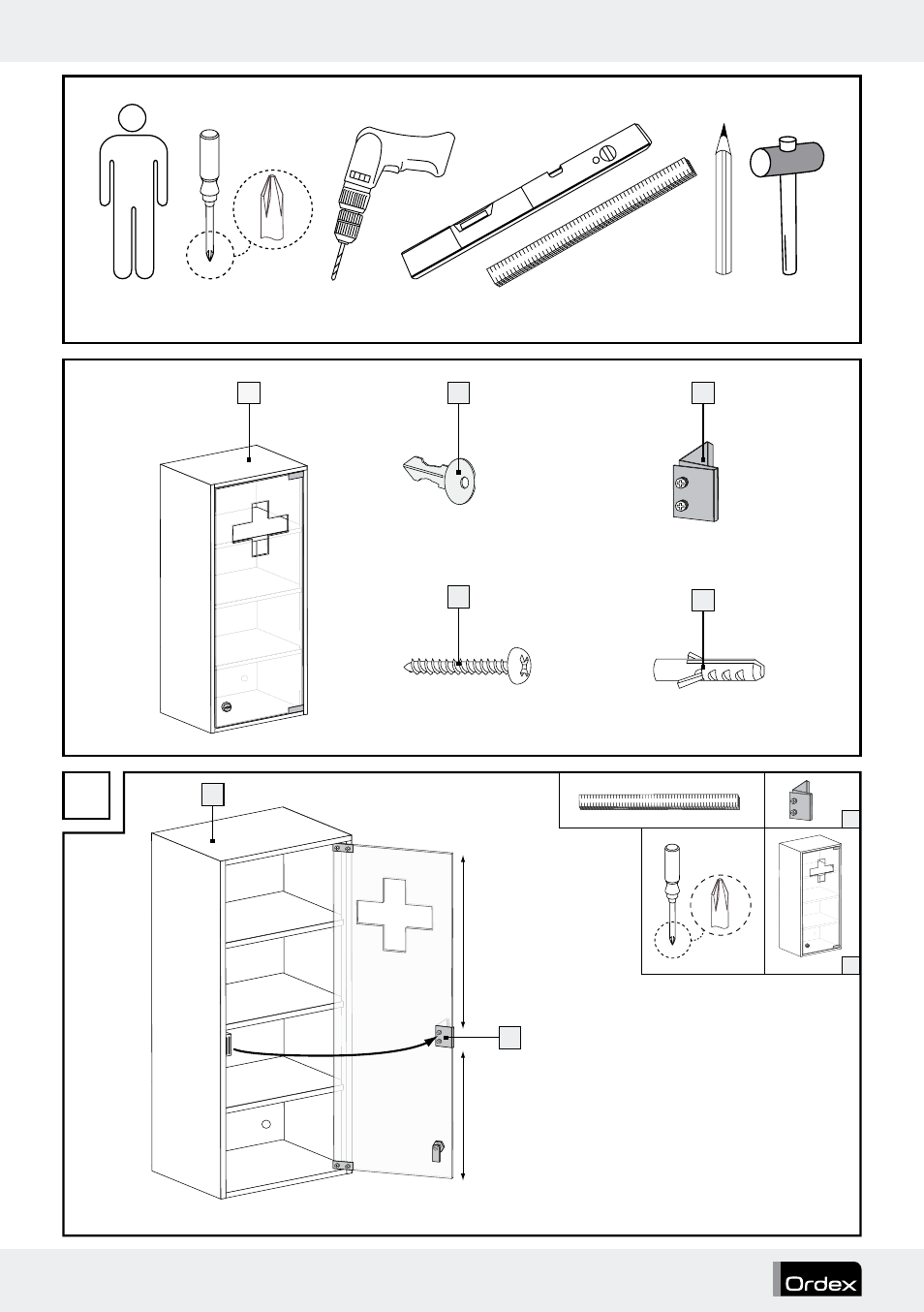 Ordex