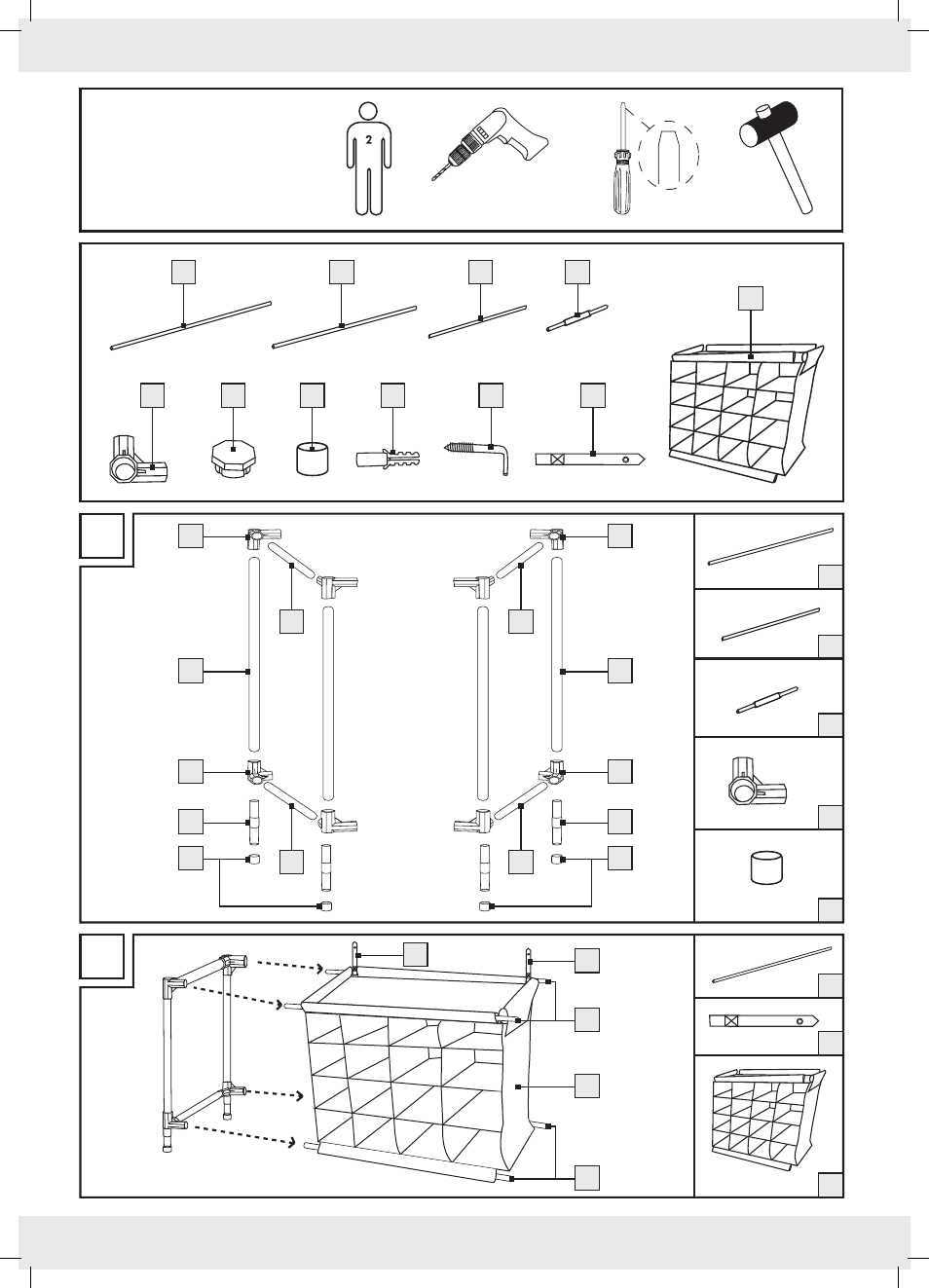 2