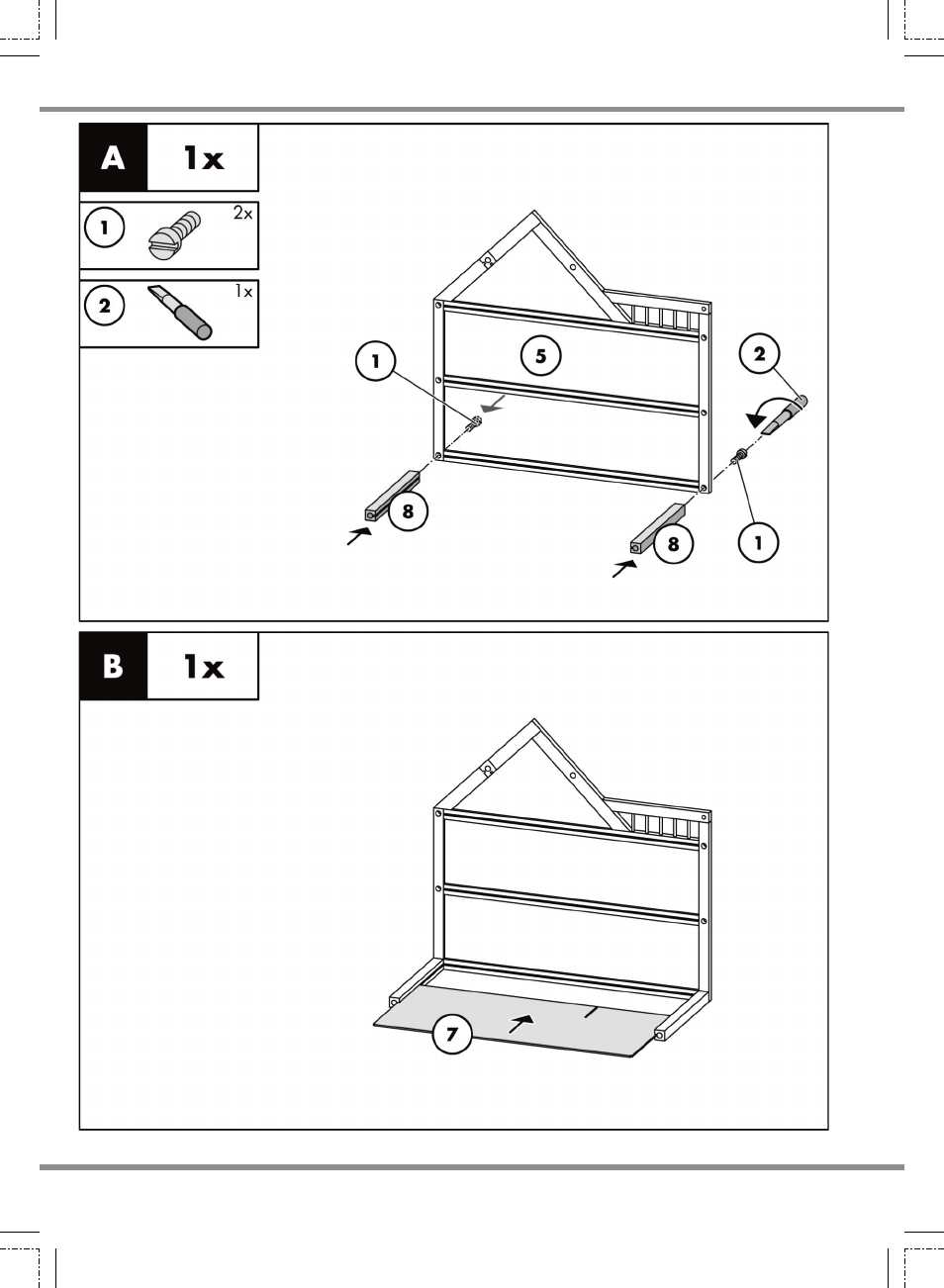 A 1x

1 2x

2 1x

1

5

2

8

8

1

B 1x

7